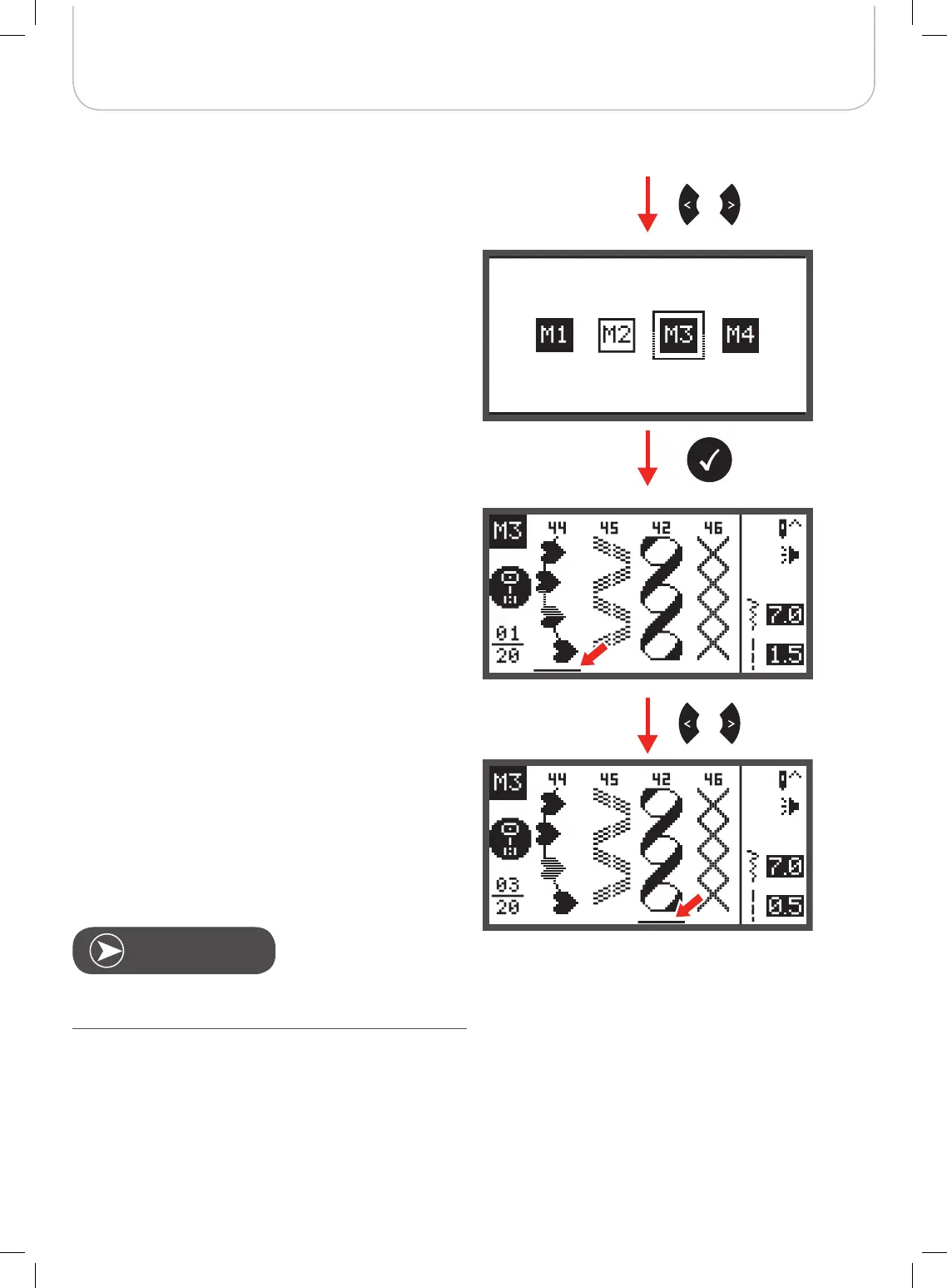 <

>

M1 M2 M3 M4

M3 44 45 42 46

01
20

7.0
1.5

<

>

M3 44 45 42 46

03
20

7.0
0.5