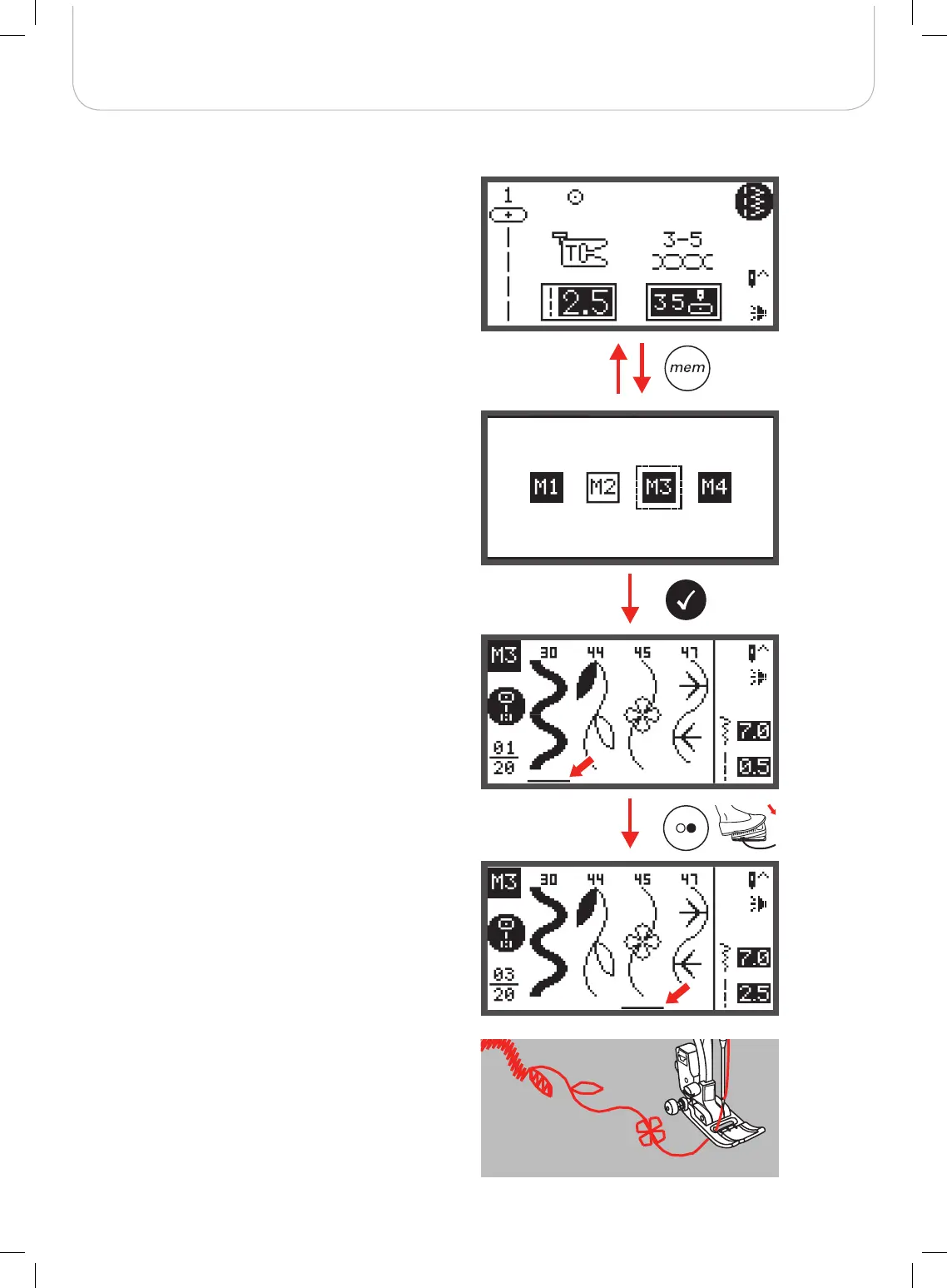 1

3-5

2.5

35

mem

M1 M2 M3 M4

M3 30 44 45 47

01
20

7.0

0.5

M3 30 44 45 47

03
20

7.0

2.5