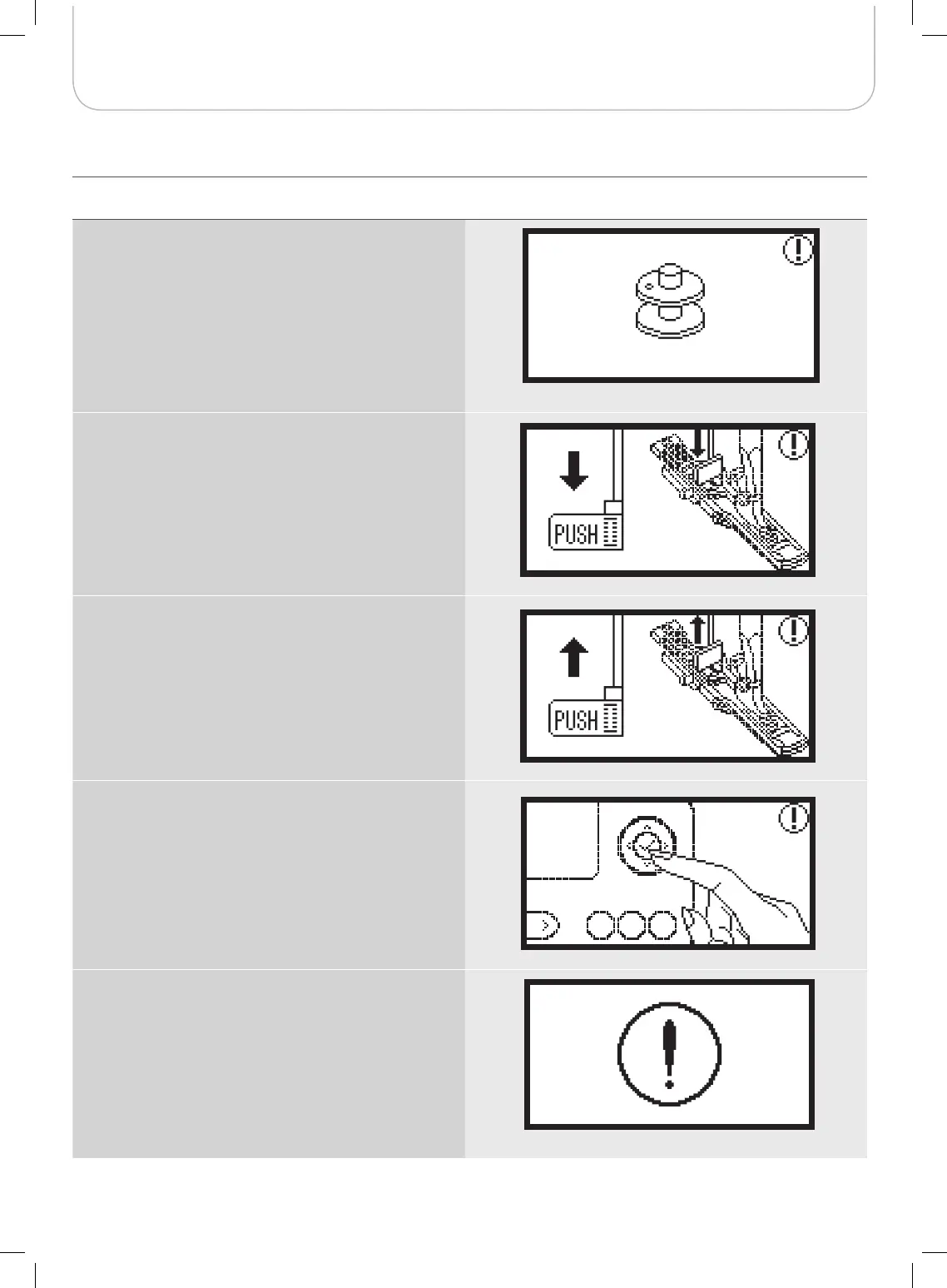 PUSH

PUSH