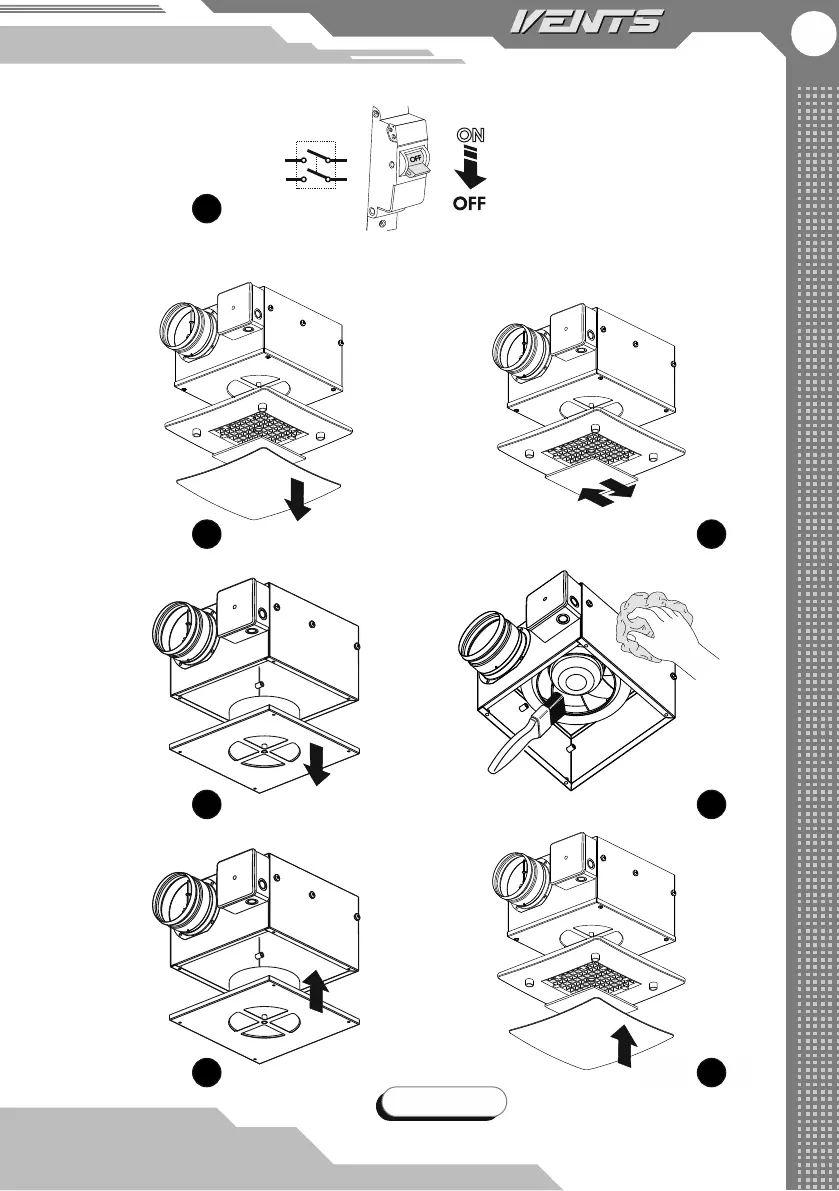 VENTS

OFF

ON

OFF