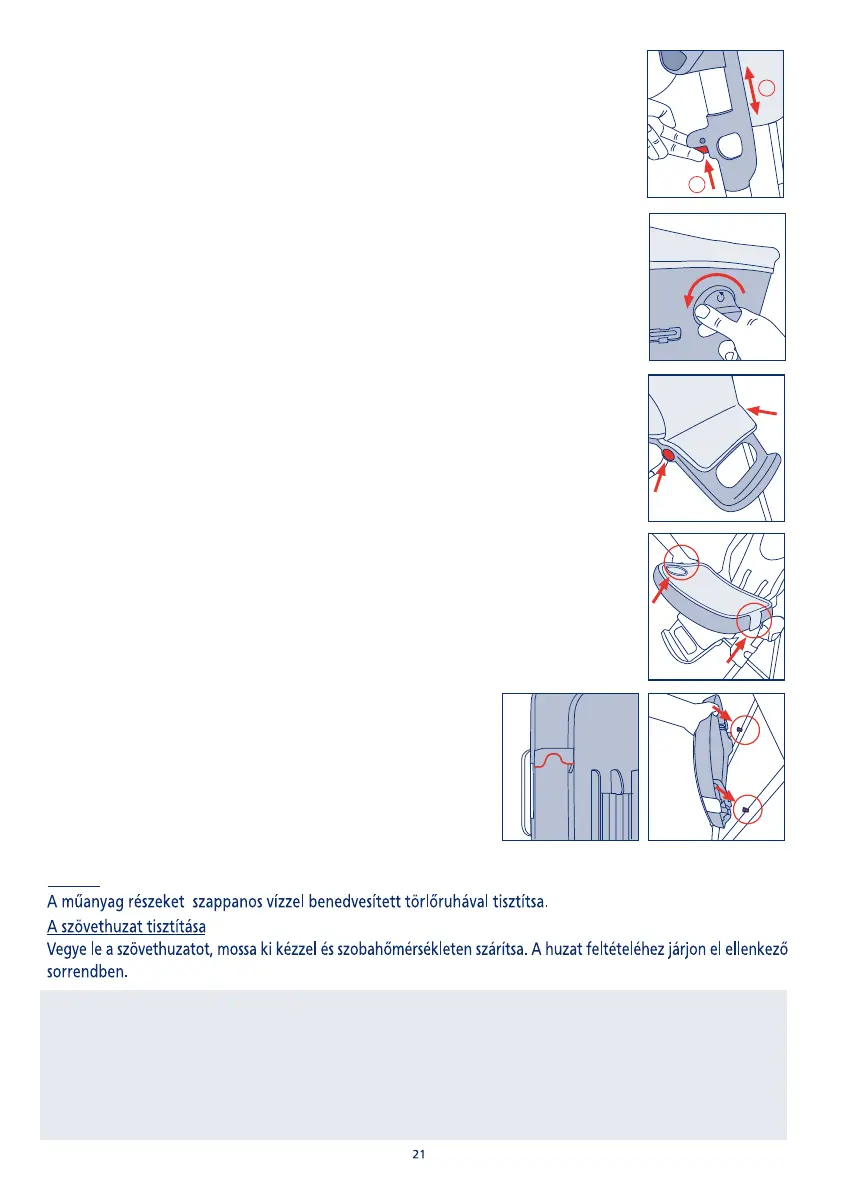 A műanyag részeket szappanos vízzel benedvesített törlőruhával tisztítsa.

A szövethuzat tisztítása

Vegye le a szövethuzatot, mossa ki kézzel és szobahőmérsékleten szárítsa. A huzat feltételéhez járjon el ellenkező sorrendben.

21