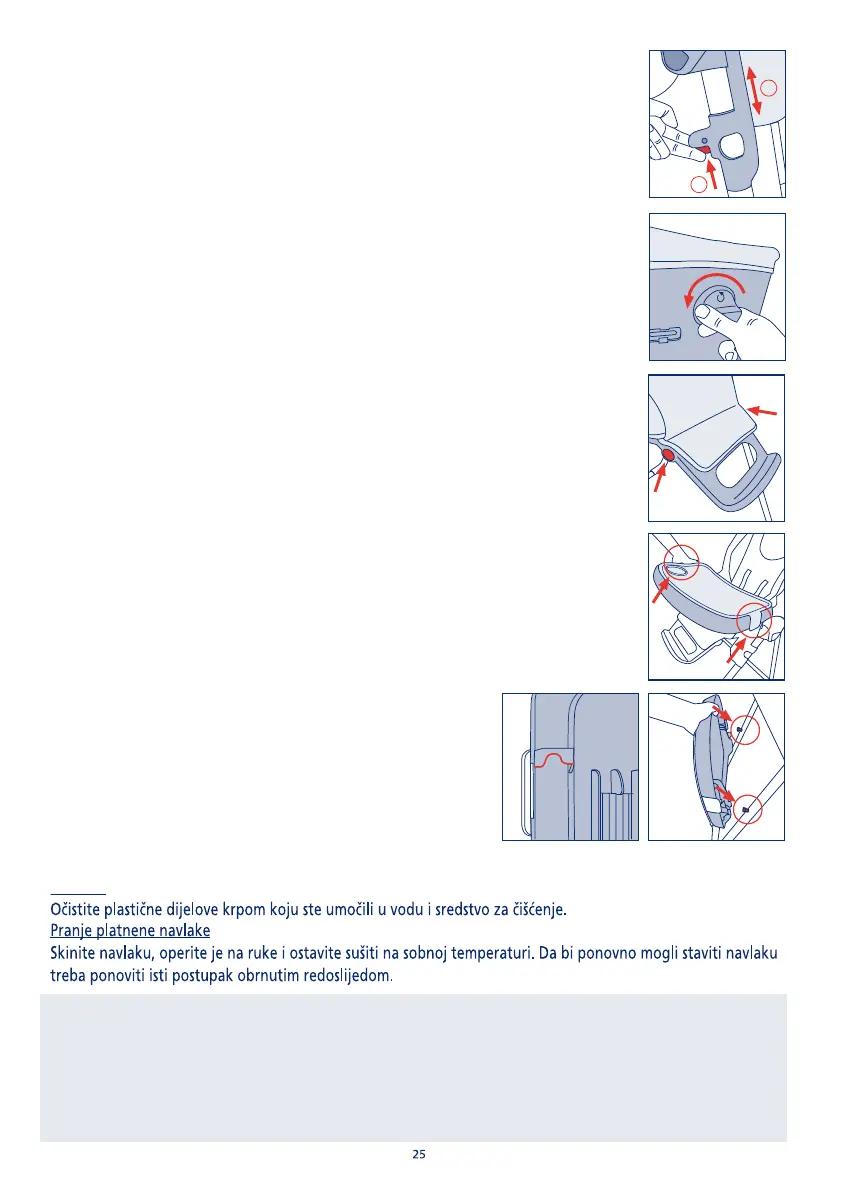 Očistite plastične dijelove krpom koju ste umočili u vodu i sredstvo za čišćenje.
Pranje platnene navlake
Skinite navlaku, operite je na ruke i ostavite sušiti na sobnoj temperaturi. Da bi ponovno mogli staviti navlaku treba ponoviti isti postupak obrnutim redoslijedom.

25