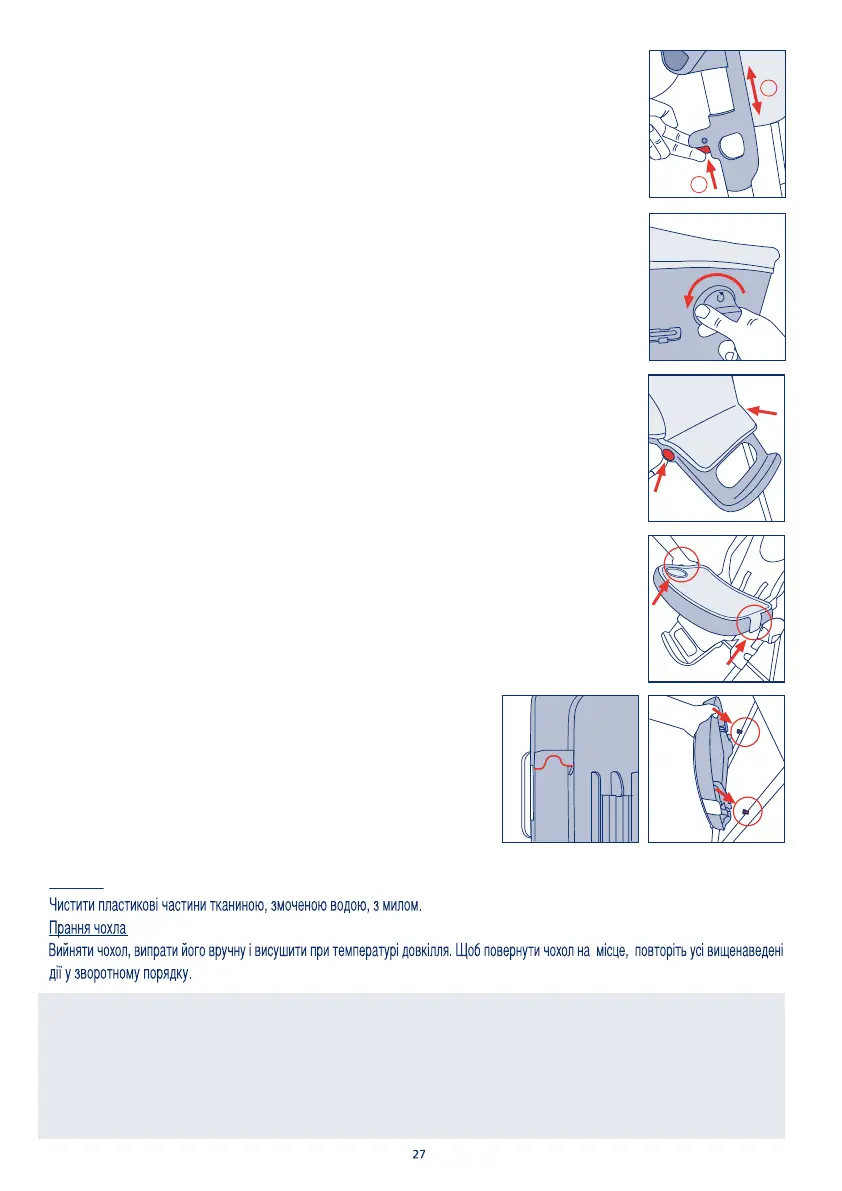 Чистити пластикові частини тканиною, змоченою водою, з милом.

Прання чохла

Вийняти чохол, випрати його вручну і висушити при температурі довкілля. Щоб повернути чохол на місце, повторіть усі вищенаведені дії у зворотному порядку.

27