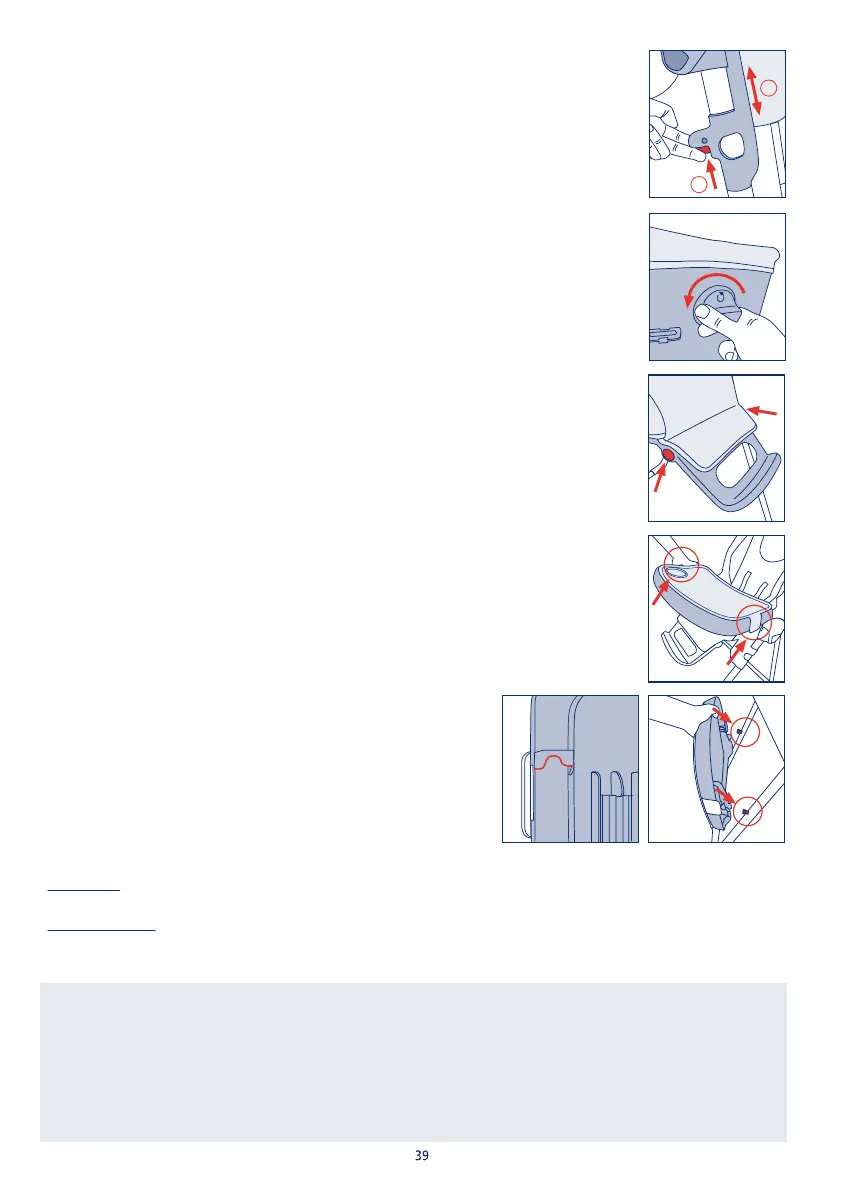 39