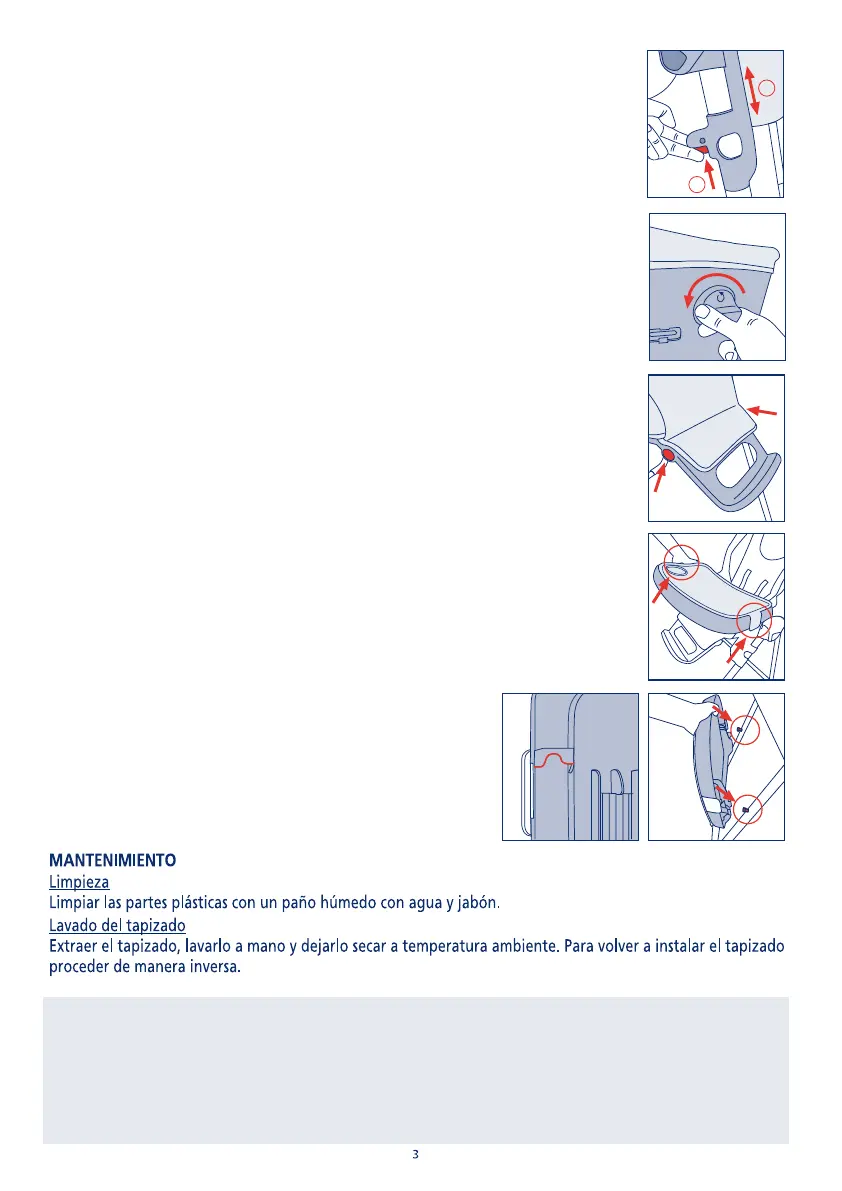 MANTENIMIENTO
Limpieza
Limpiar las partes plásticas con un paño húmedo con agua y jabón.
Lavado del tapizado
Extraer el tapizado, lavarlo a mano y dejarlo secar a temperatura ambiente. Para volver a instalar el tapizado proceder de manera inversa.

3