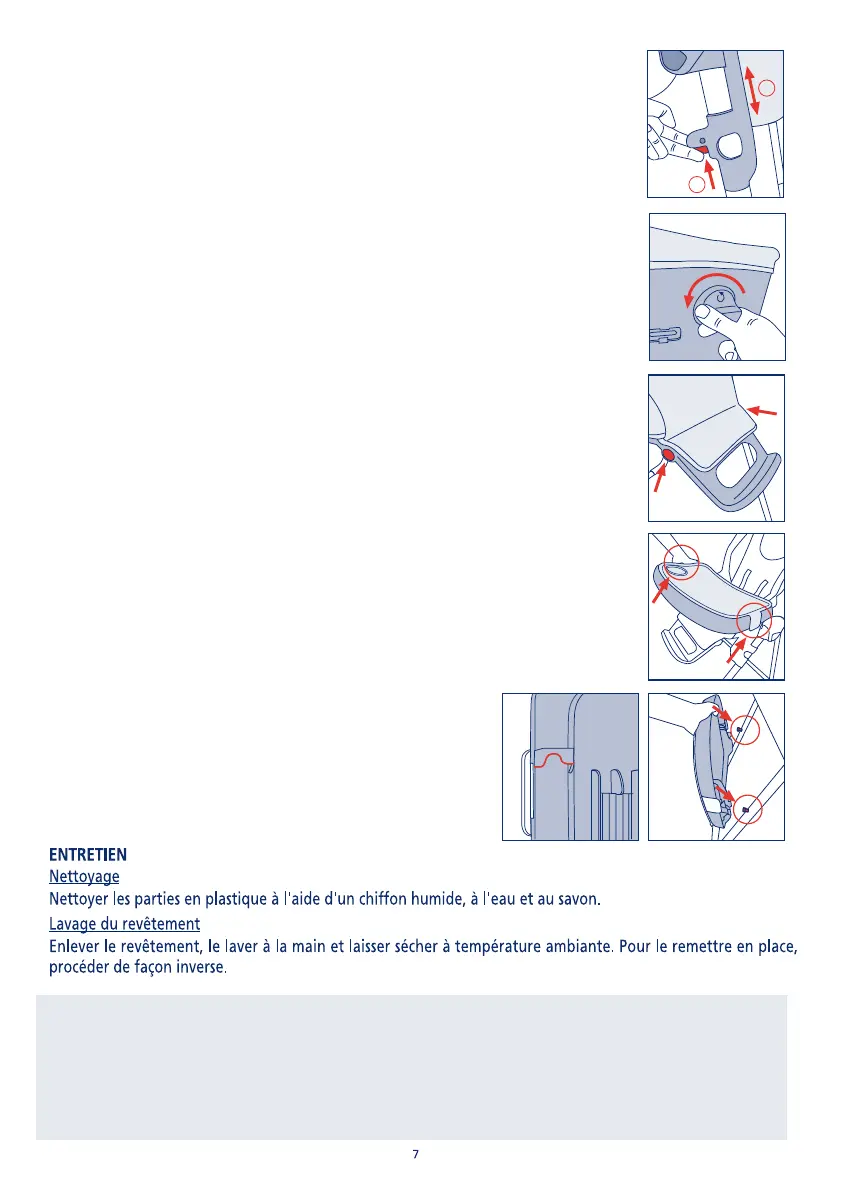 ENTRETIEN
Nettoyage
Nettoyer les parties en plastique à l'aide d'un chiffon humide, à l'eau et au savon.
Lavage du revêtement
Enlever le revêtement, le laver à la main et laisser sécher à température ambiante. Pour le remettre en place, procéder de façon inverse.

7