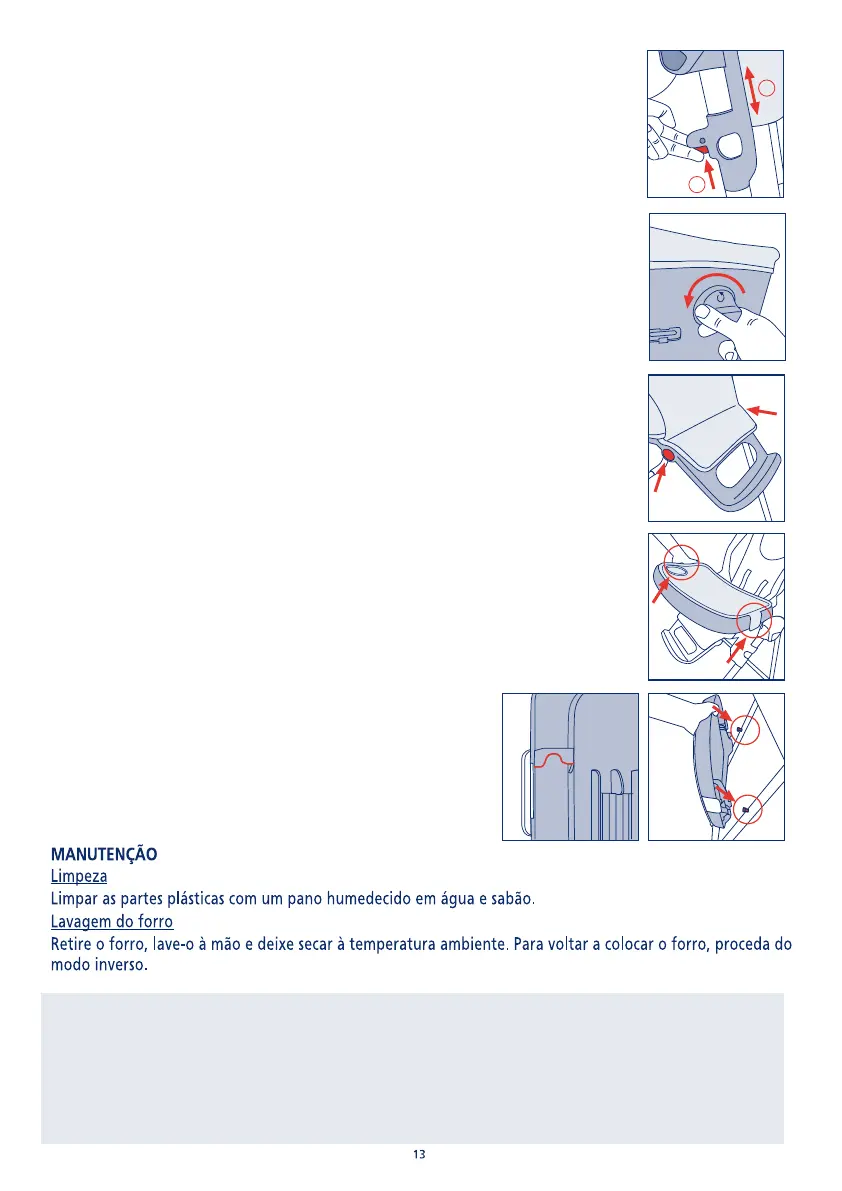 MANUTENÇÃO
Limpeza
Limpar as partes plásticas com um pano humedecido em água e sabão.
Lavagem do forro
Retire o forro, lave-o à mão e deixe secar à temperatura ambiente. Para voltar a colocar o forro, proceda do modo inverso.

13