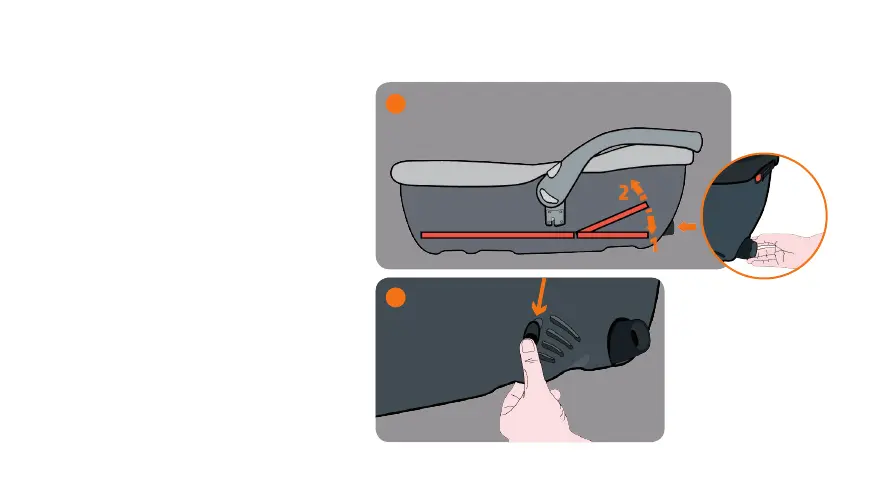 2
1