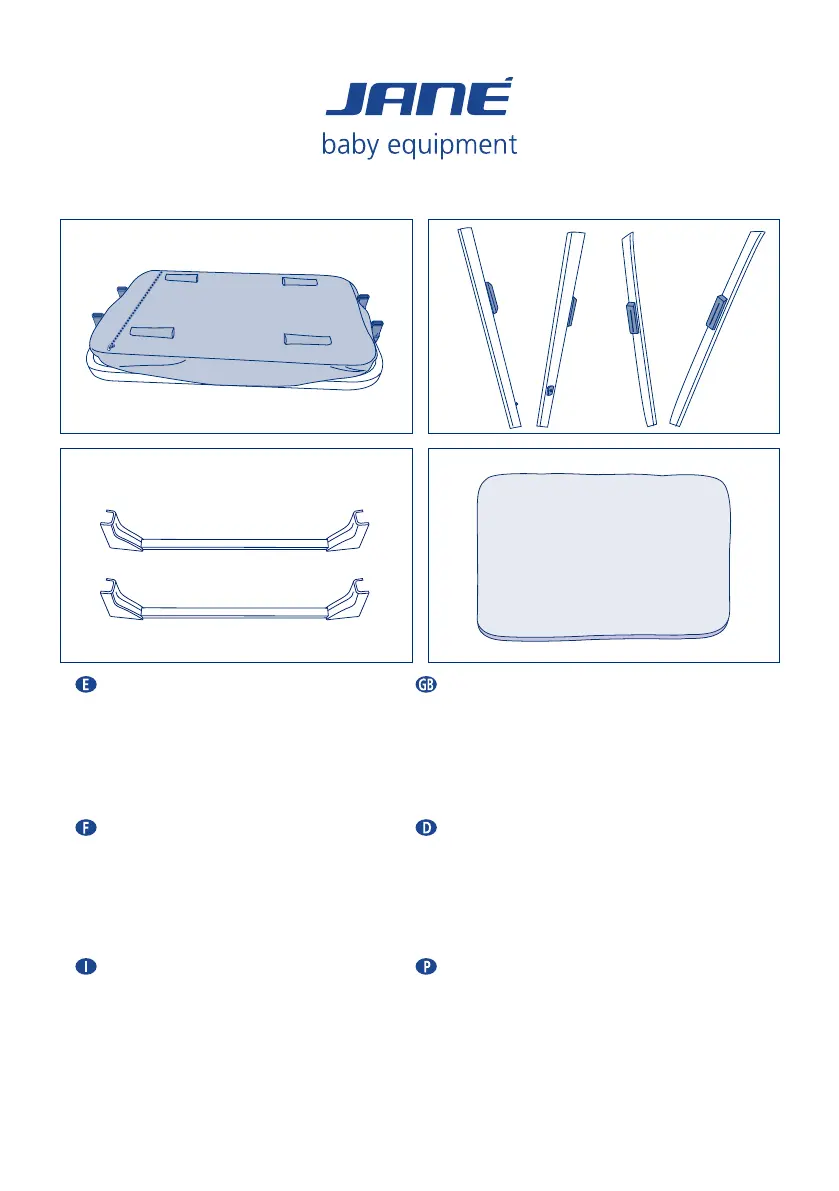 JANÉ
baby equipment

E

GB

F

D

I

P