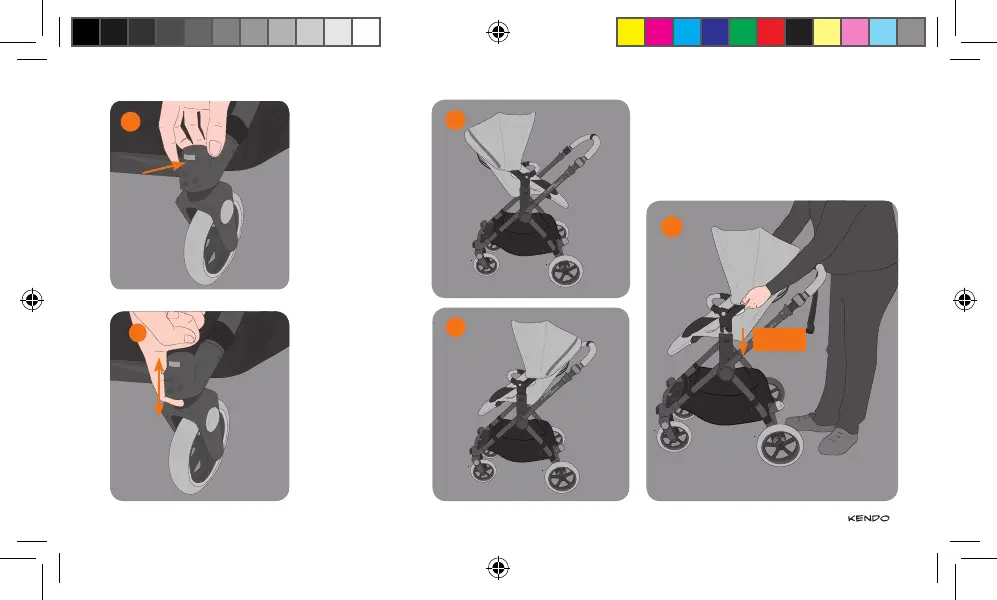 KENDO