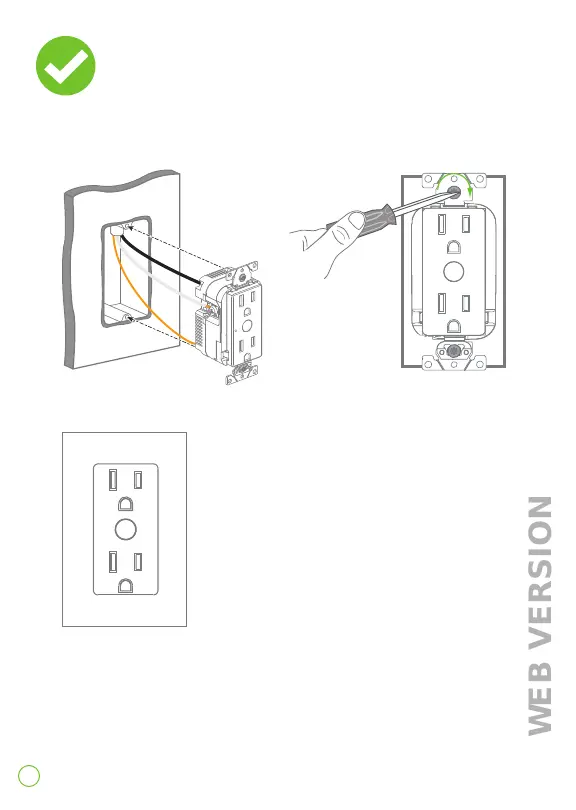 WEB VERSION