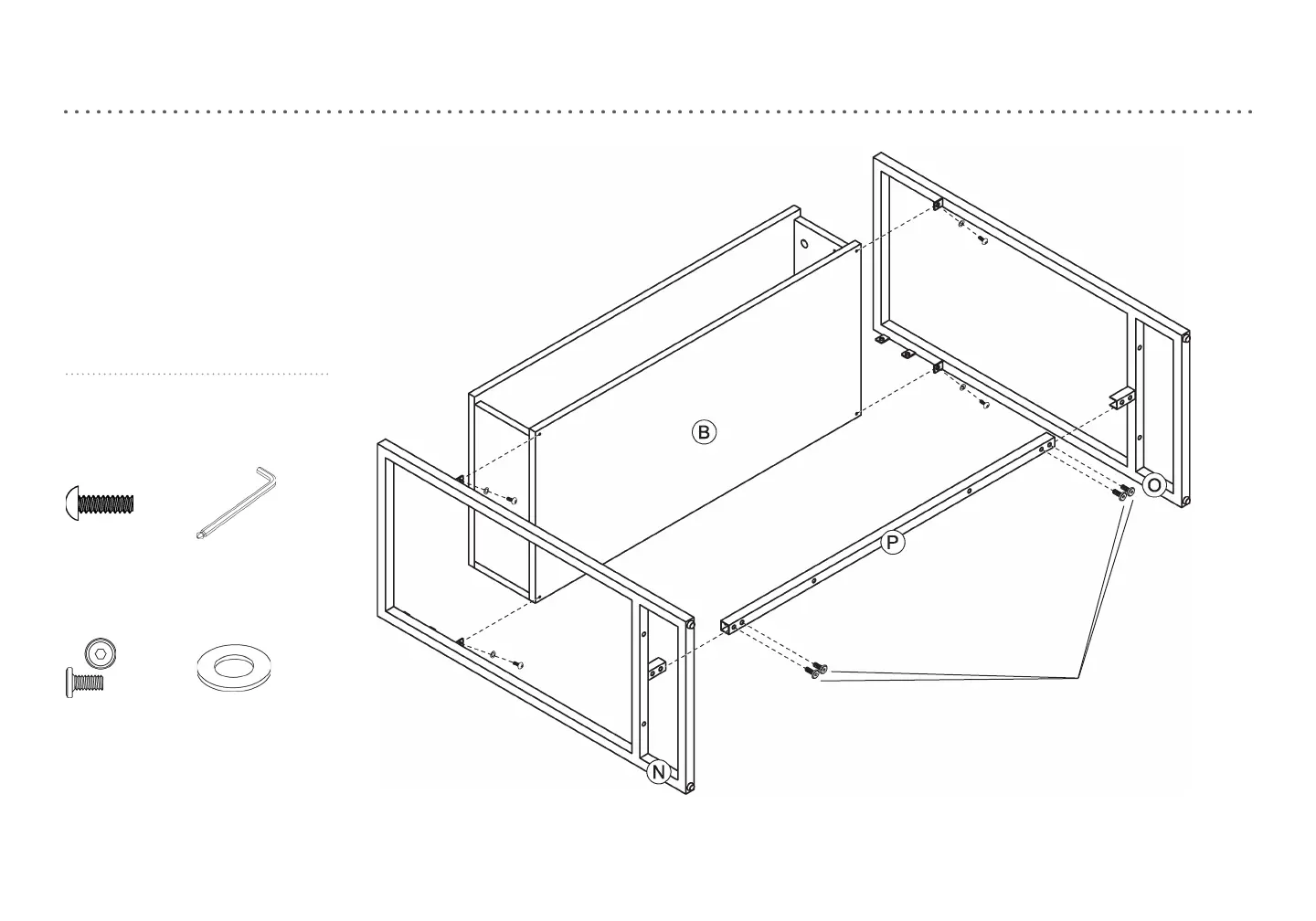 B
O
P
N