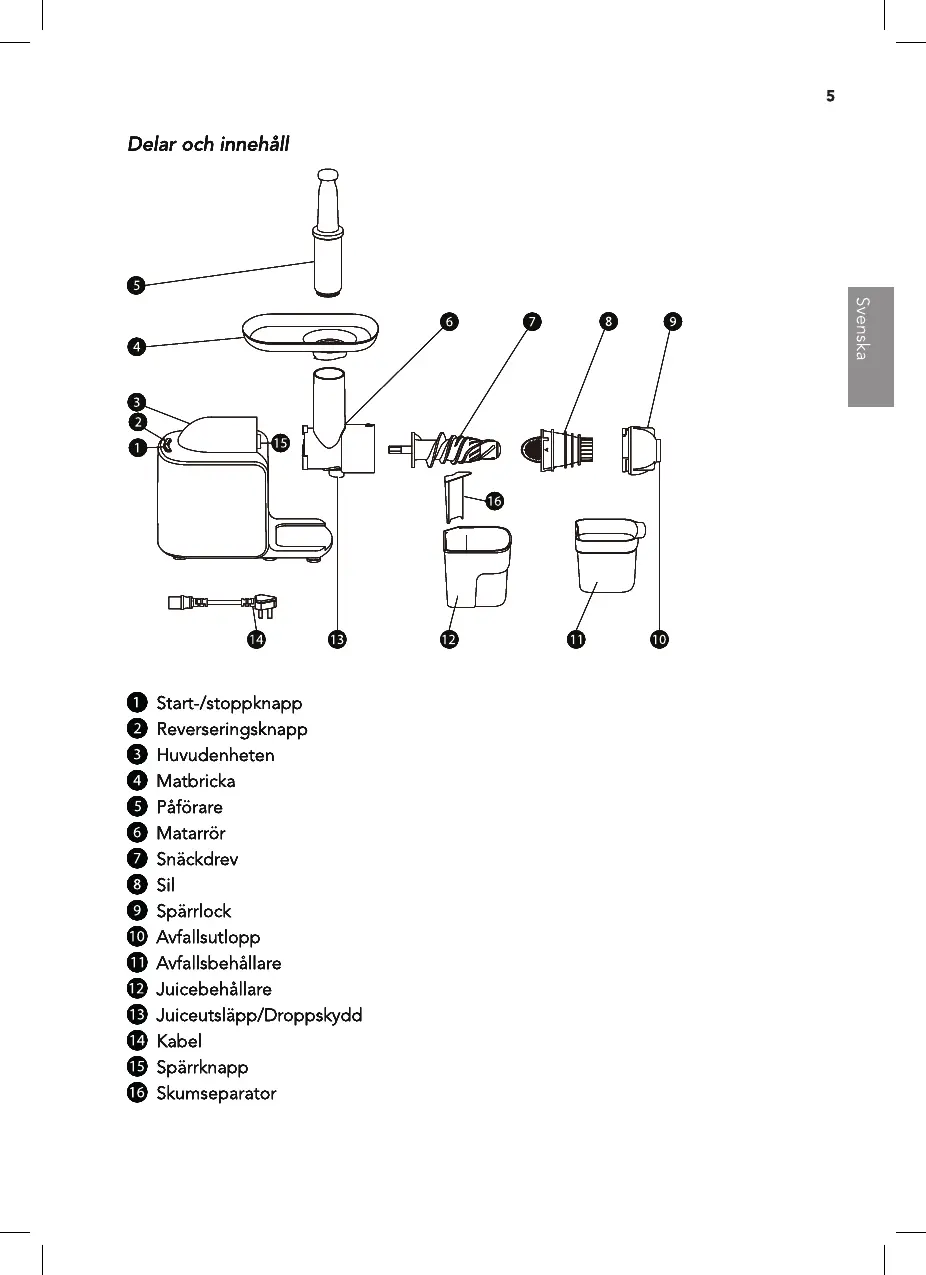 5

Delar och innehåll

Svenska

5
4
6 7 8 9
3
2
1
15
16
14 13 12 11 10

1 Start-/stoppknapp
2 Reverseringsknapp
3 Huvudenheten
4 Matbricka
5 Påförare
6 Matarrör
7 Snäckdrev
8 Sil
9 Spärrlock
10 Avfallsutlopp
11 Avfallsbehållare
12 Juicebehållare
13 Juiceutsläpp/Droppskydd
14 Kabel
15 Spärrknapp
16 Skumseparator