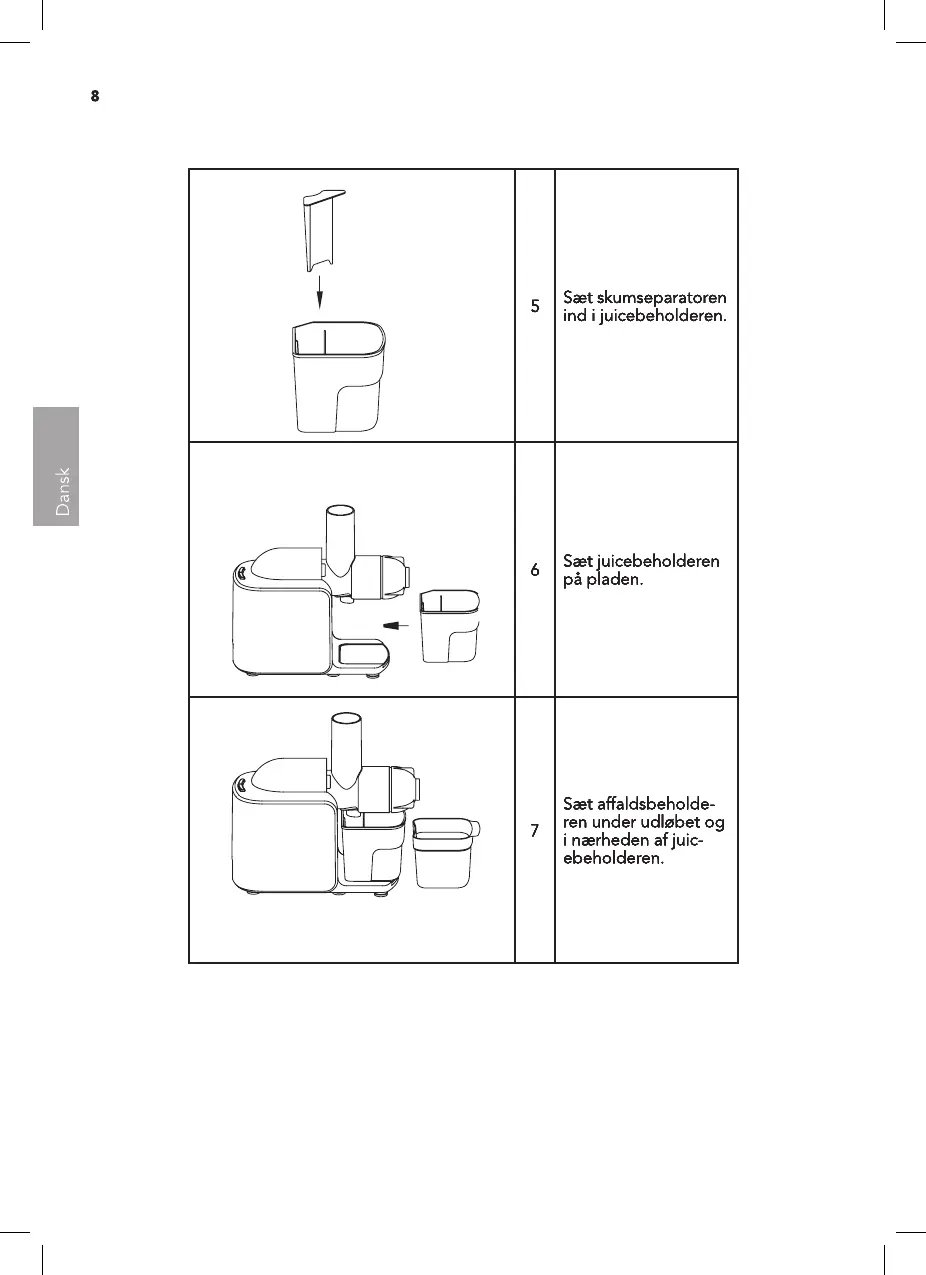 8

Dansk

|  |  |  |
|---|---|---|
|  | 5 | Sæt skumseparatoren ind i juicebeholderen. |
|  | 6 | Sæt juicebeholderen på pladen. |
|  | 7 | Sæt affaldsbeholderen under udløbet og i nærheden af juicebeholderen. |