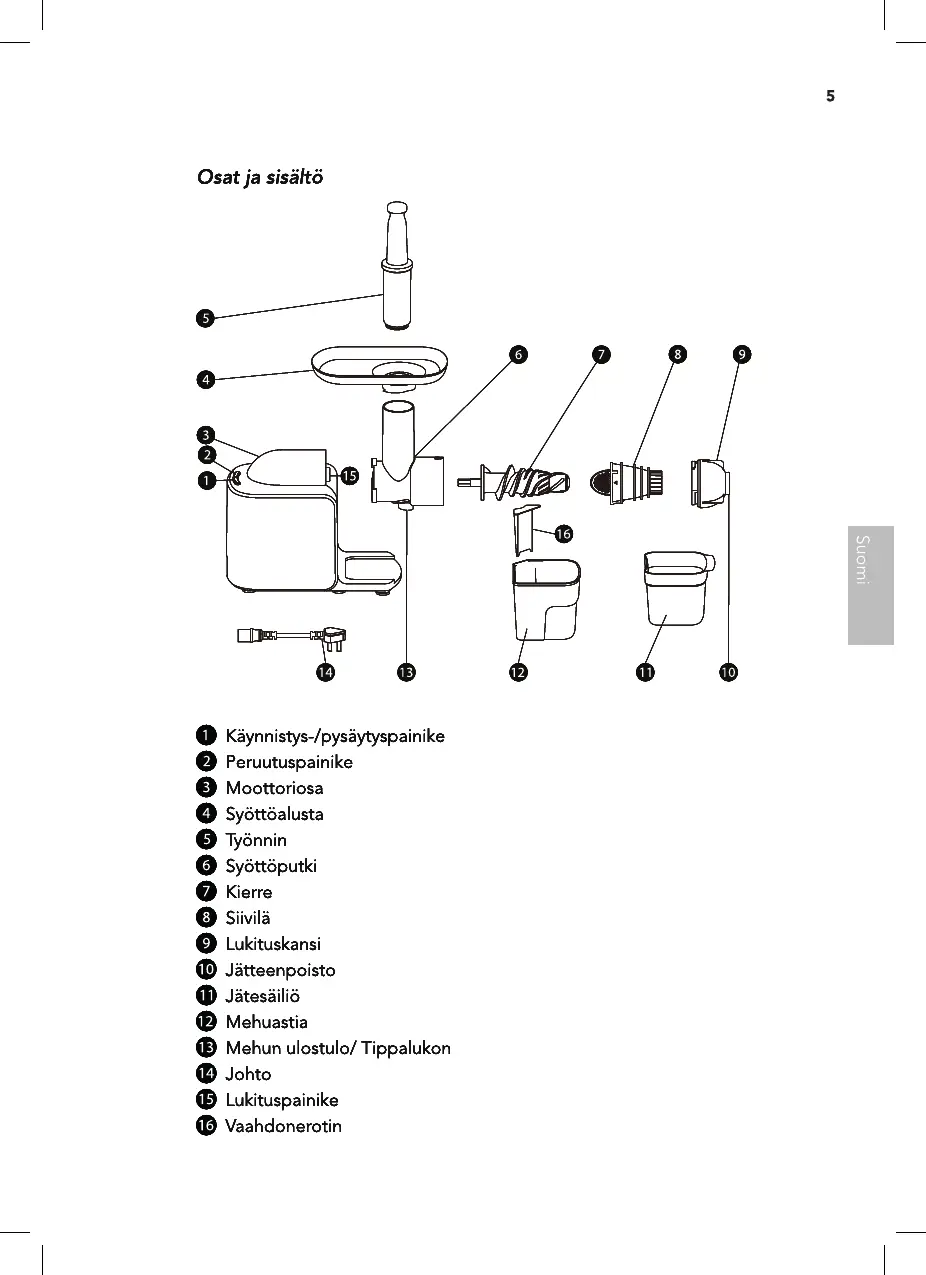 5

Osat ja sisältö

5
4
6
7
8
9
3
2
1
15
16
14
13
12
11
10

Suomi

1 Käynnistys-/pysäytyspainike
2 Peruutuspainike
3 Moottoriosa
4 Syöttöalusta
5 Työnnin
6 Syöttöputki
7 Kierre
8 Siivilä
9 Lukituskansi
10 Jätteenpoisto
11 Jätesäiliö
12 Mehuastia
13 Mehun ulostulo/ Tippalukon
14 Johto
15 Lukituspainike
16 Vaahdonerotin