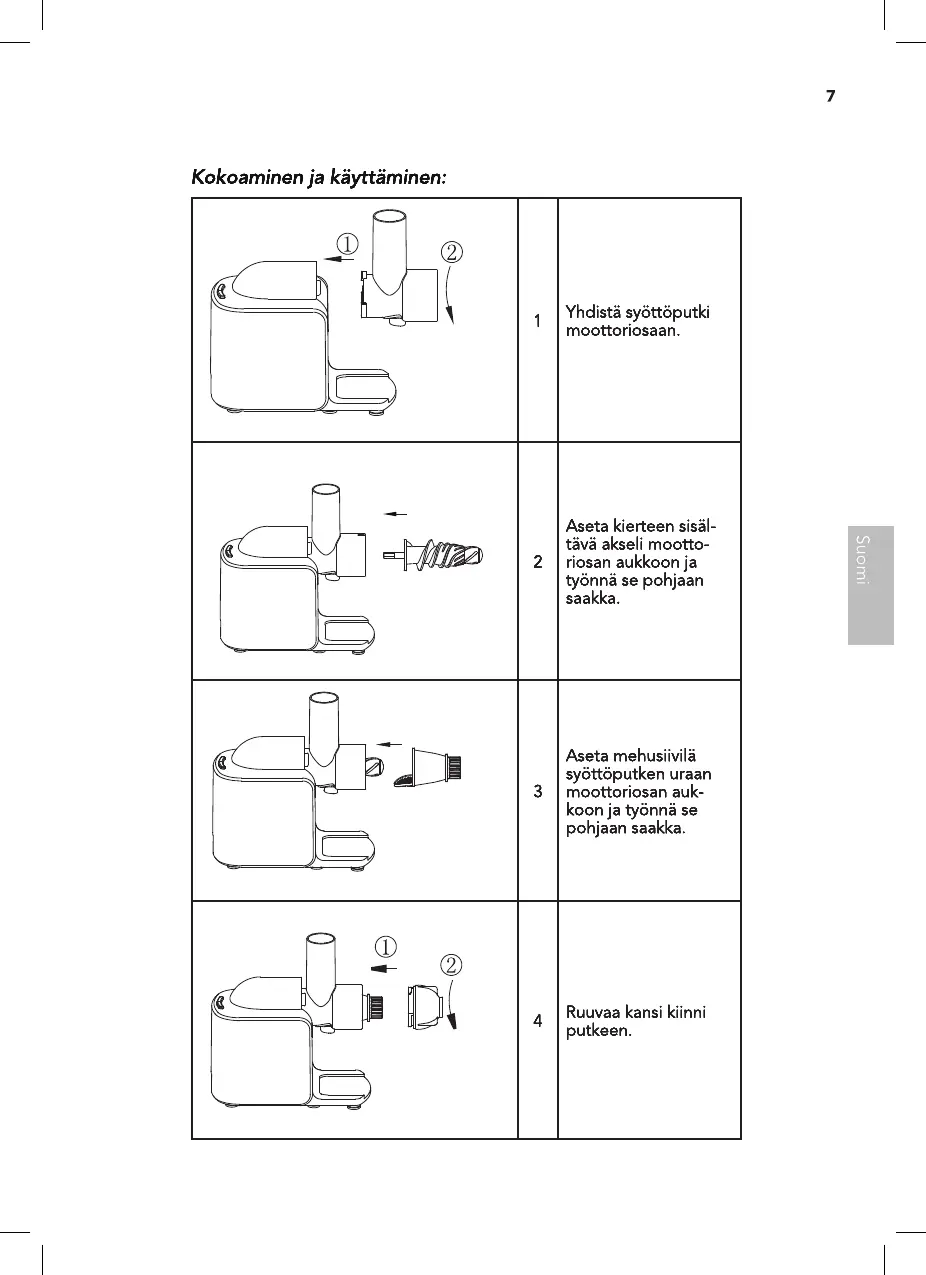 7

Kokoaminen ja käyttäminen:

| | | |
|---|---|---|
| ① ② | 1 | Yhdistä syöttöputki moottoriosaan. |
| | 2 | Aseta kierteen sisältävä akseli moottoriosan aukkoon ja työnnä se pohjaan saakka. |
| | 3 | Aseta mehusiivilä syöttöputken uraan moottoriosan aukkoon ja työnnä se pohjaan saakka. |
| ① ② | 4 | Ruuvaa kansi kiinni putkeen. |

Suomi