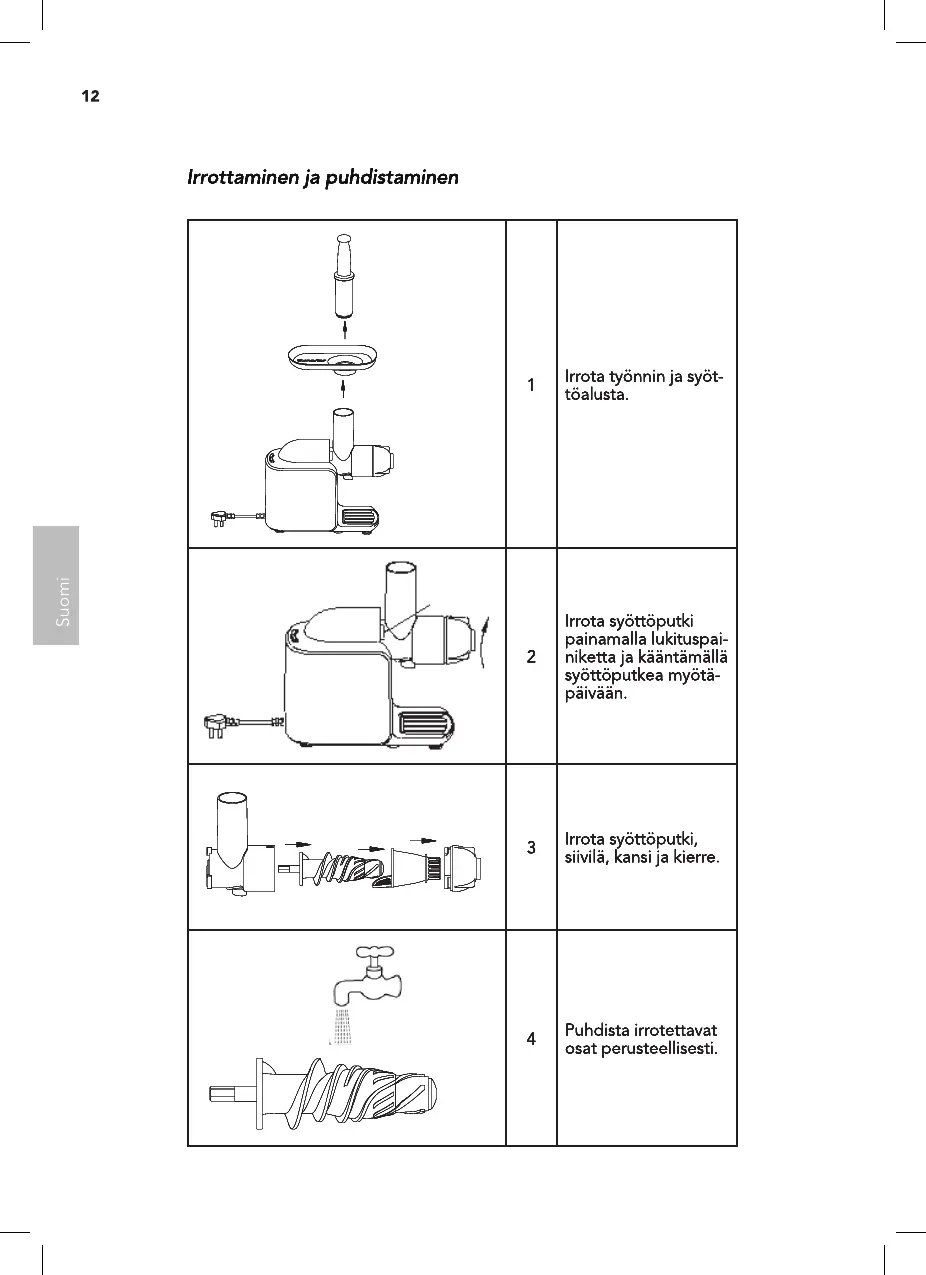 12

Suomi

Irrottaminen ja puhdistaminen

| | | |
|---|---|---|
| | 1 | Irrota työnnin ja syöttöalusta. |
| | 2 | Irrota syöttöputki painamalla lukituspainiketta ja kääntämällä syöttöputkea myötäpäivään. |
| | 3 | Irrota syöttöputki, siivilä, kansi ja kierre. |
| | 4 | Puhdista irrotettavat osat perusteellisesti. |