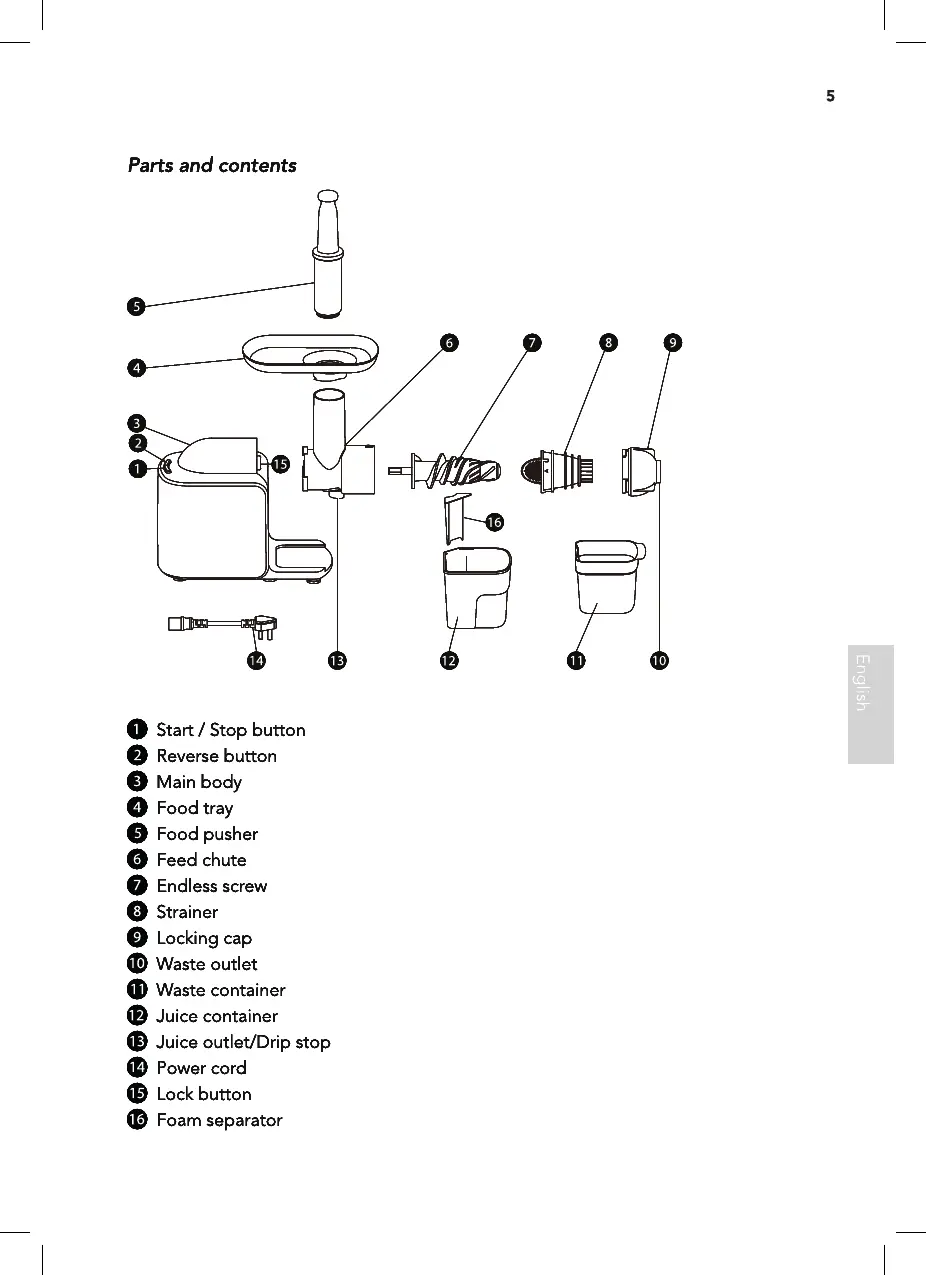 5

Parts and contents

5
4
6
7
8
9
3
2
1
15
16
14
13
12
11
10

English

1 Start / Stop button
2 Reverse button
3 Main body
4 Food tray
5 Food pusher
6 Feed chute
7 Endless screw
8 Strainer
9 Locking cap
10 Waste outlet
11 Waste container
12 Juice container
13 Juice outlet/Drip stop
14 Power cord
15 Lock button
16 Foam separator