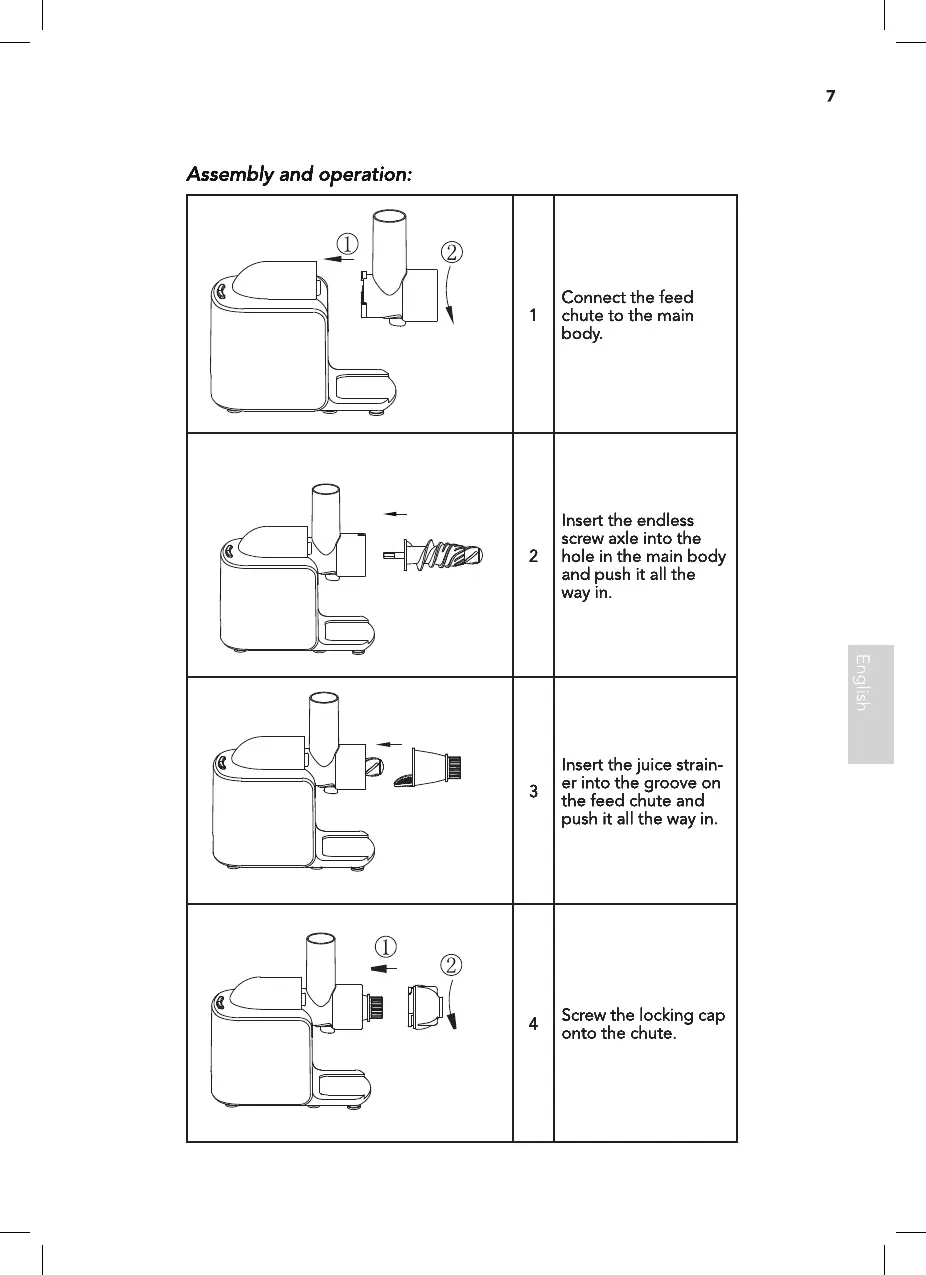 7

Assembly and operation:

| | | |
|---|---|---|
| ① ② | 1 | Connect the feed chute to the main body. |
| | 2 | Insert the endless screw axle into the hole in the main body and push it all the way in. |
| | 3 | Insert the juice strainer into the groove on the feed chute and push it all the way in. |
| ① ② | 4 | Screw the locking cap onto the chute. |

English