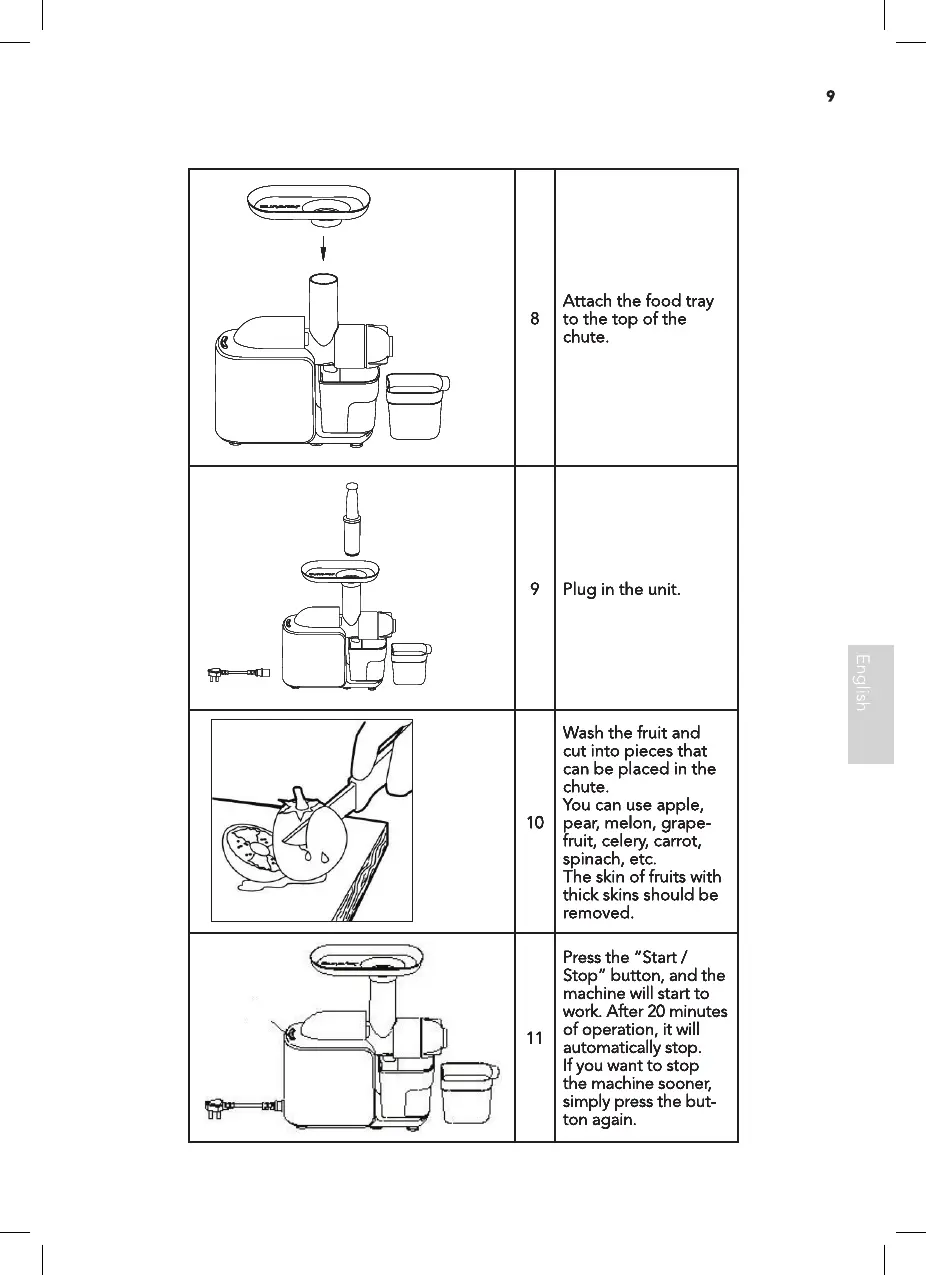 9

| | | |
|---|---|---|
| | 8 | Attach the food tray to the top of the chute. |
| | 9 | Plug in the unit. |
| | 10 | Wash the fruit and cut into pieces that can be placed in the chute. You can use apple, pear, melon, grapefruit, celery, carrot, spinach, etc. The skin of fruits with thick skins should be removed. |
| | 11 | Press the "Start / Stop" button, and the machine will start to work. After 20 minutes of operation, it will automatically stop. If you want to stop the machine sooner, simply press the button again. |

English