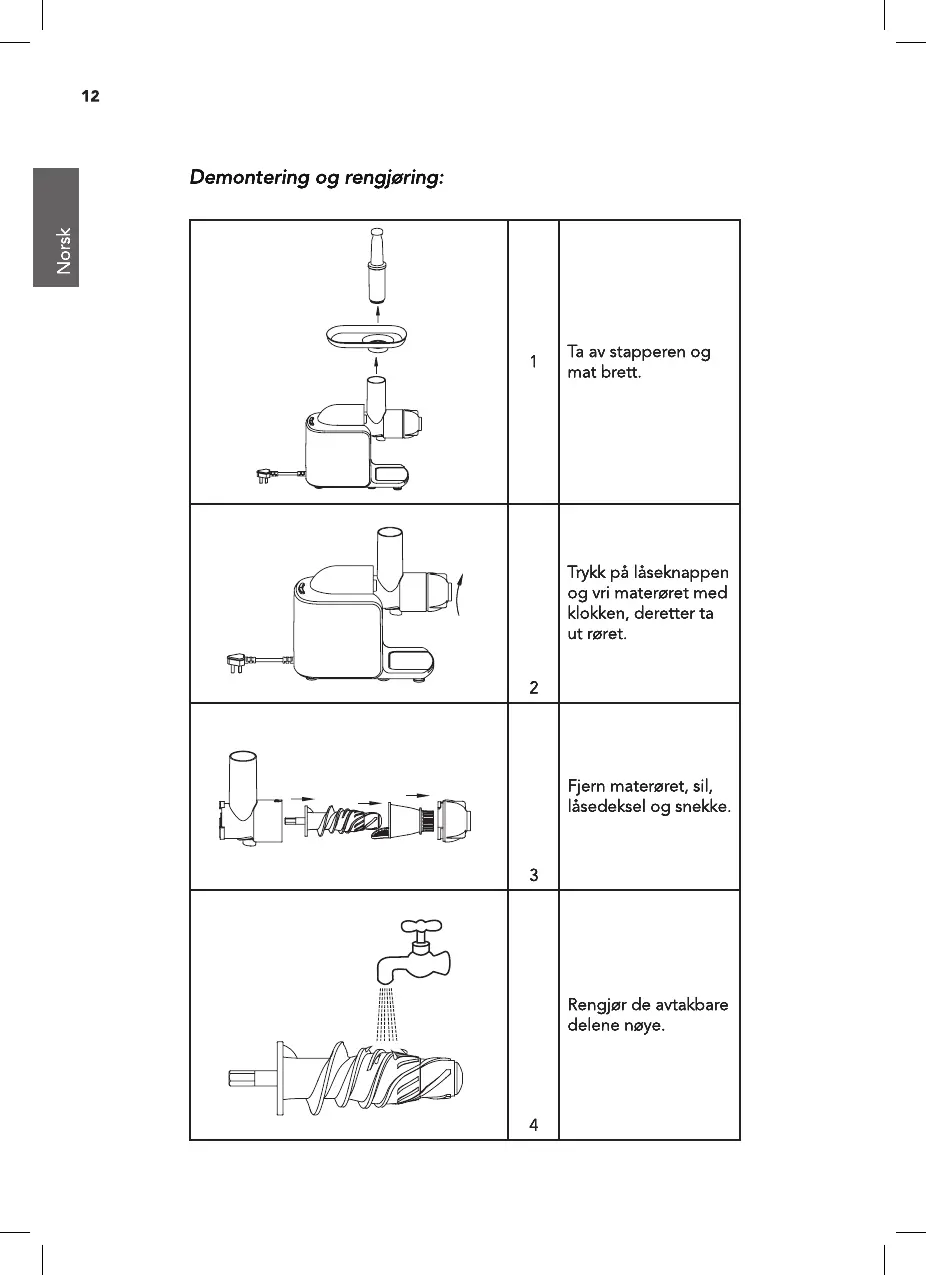 12

Norsk

Demontering og rengjøring:

|  |  |  |
|---|---|---|
|  | 1 | Ta av stapperen og mat brett. |
|  | 2 | Trykk på låseknappen og vri materøret med klokken, deretter ta ut røret. |
|  | 3 | Fjern materøret, sil, låsedeksel og snekke. |
|  | 4 | Rengjør de avtakbare delene nøye. |