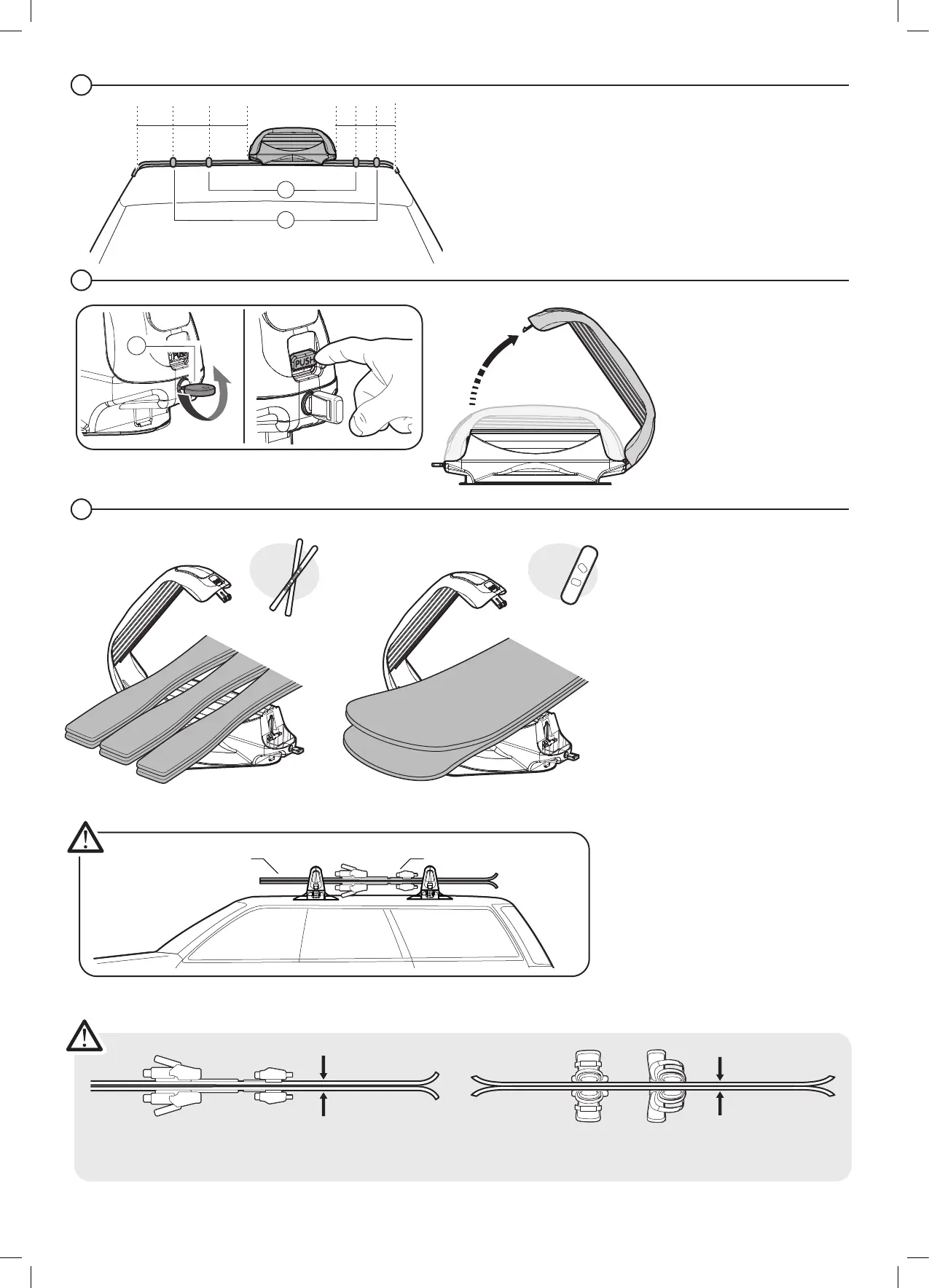 PUSH