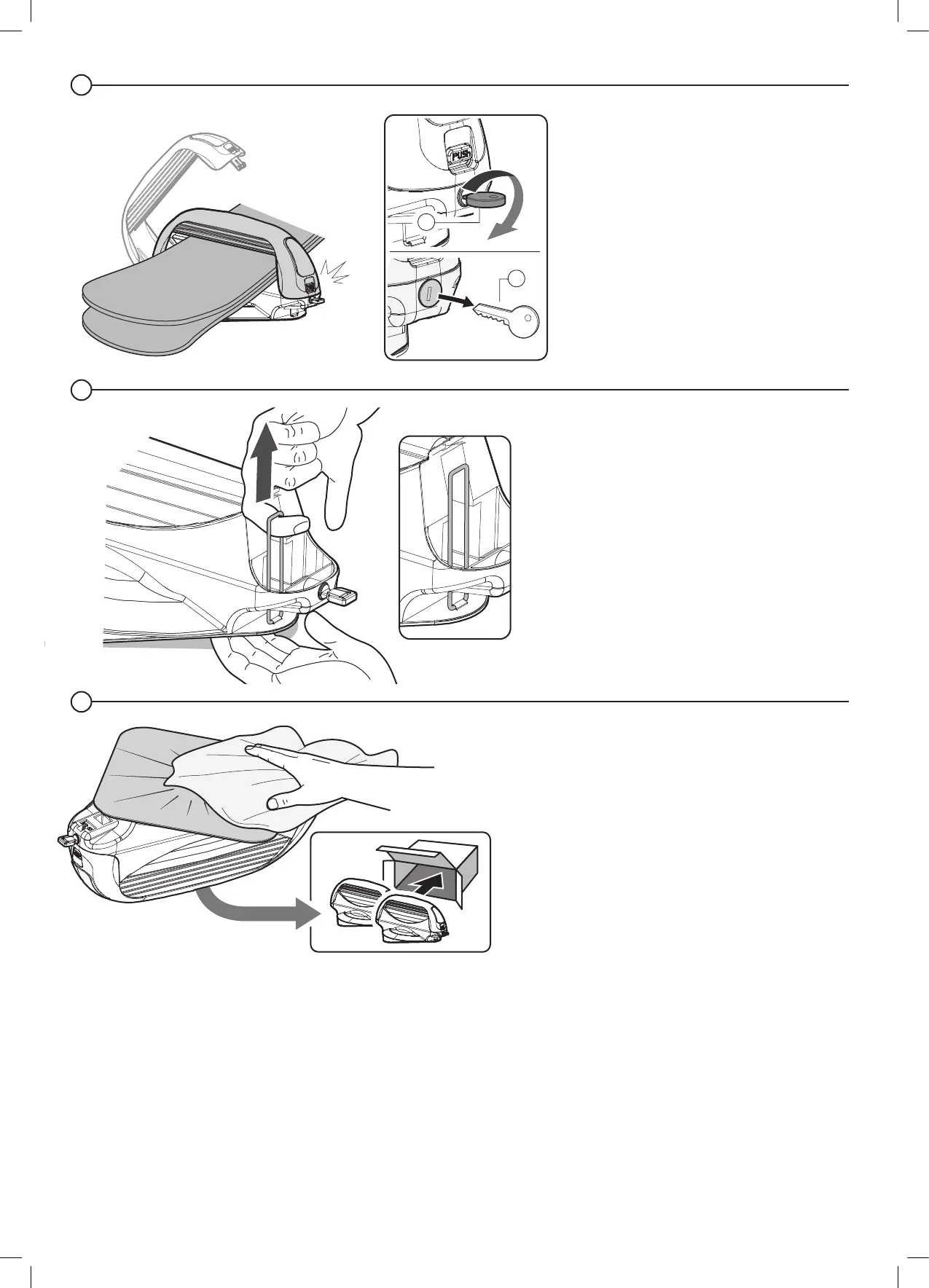 PUSH