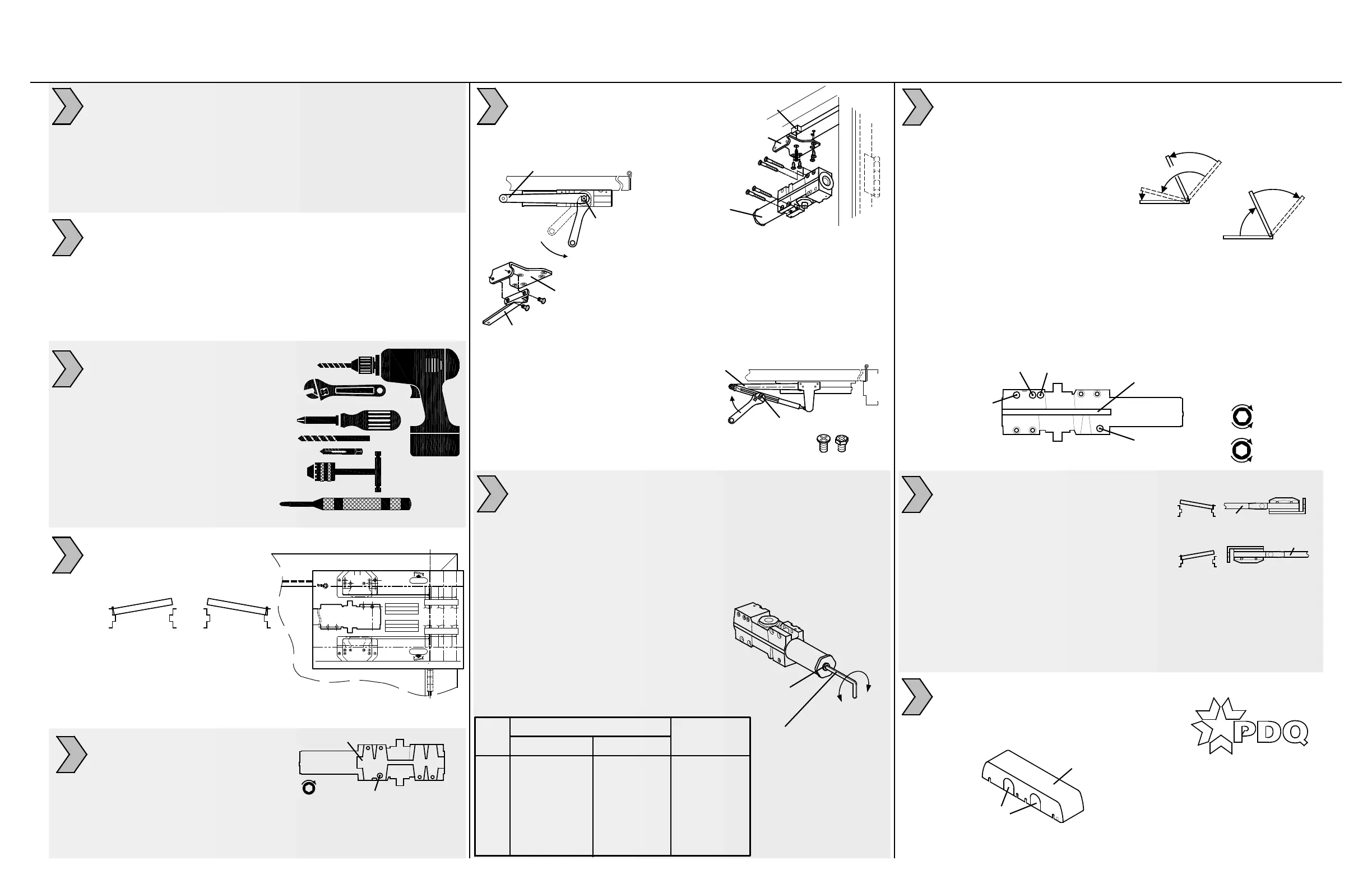 PDQ