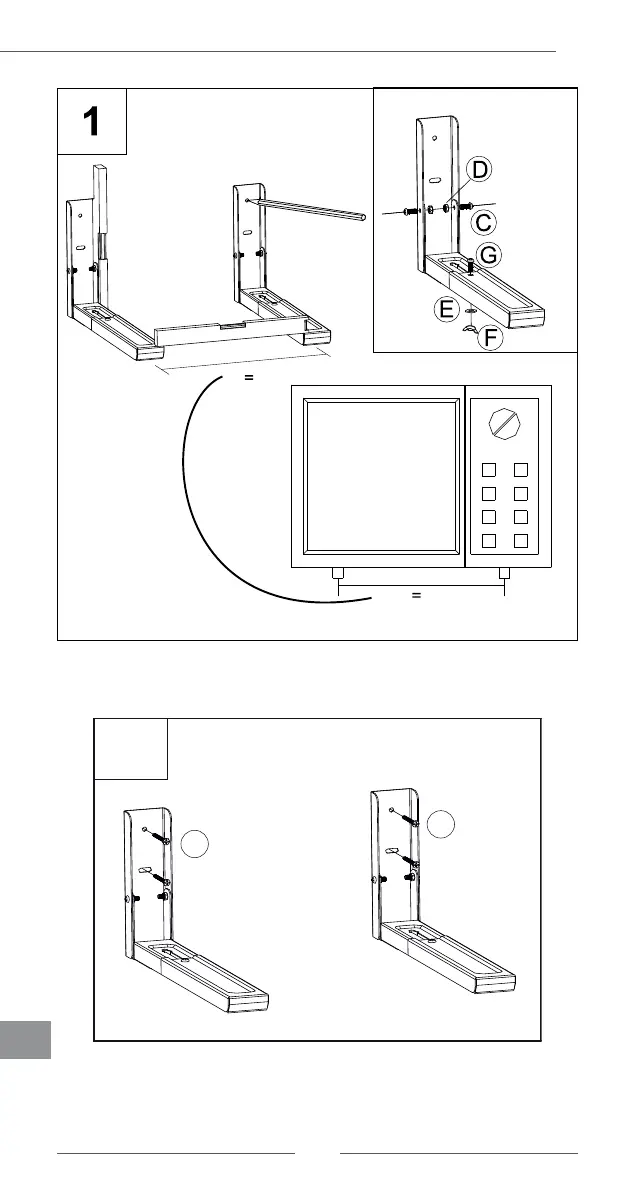 1

D

C

G

E

F

=

=