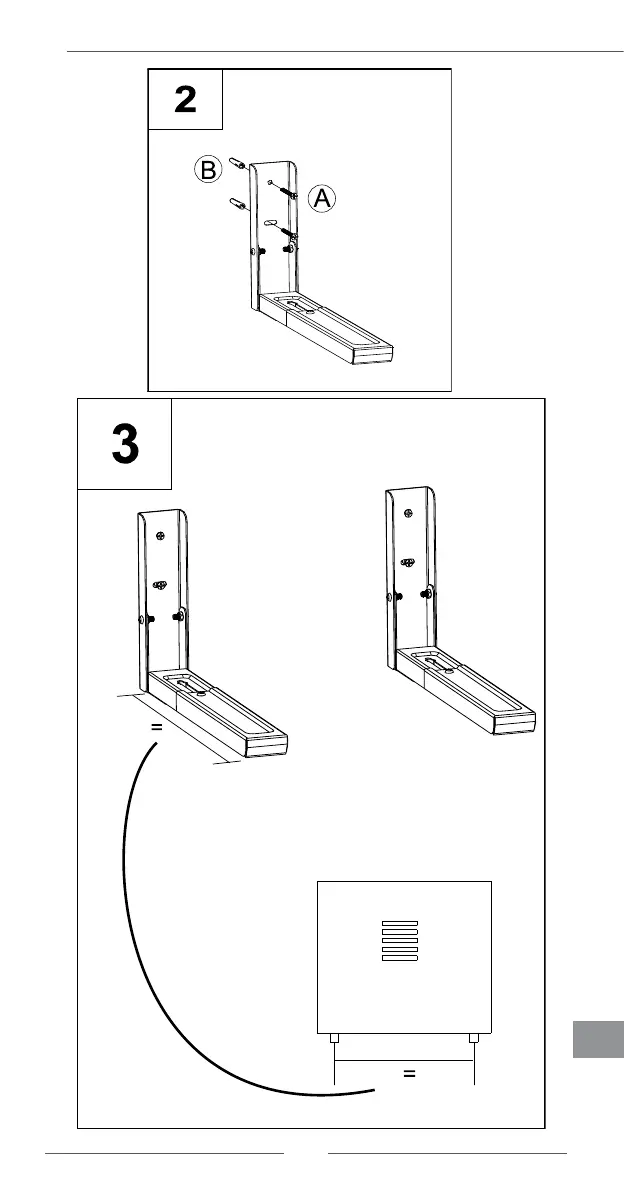 2

B

A

3

=

=