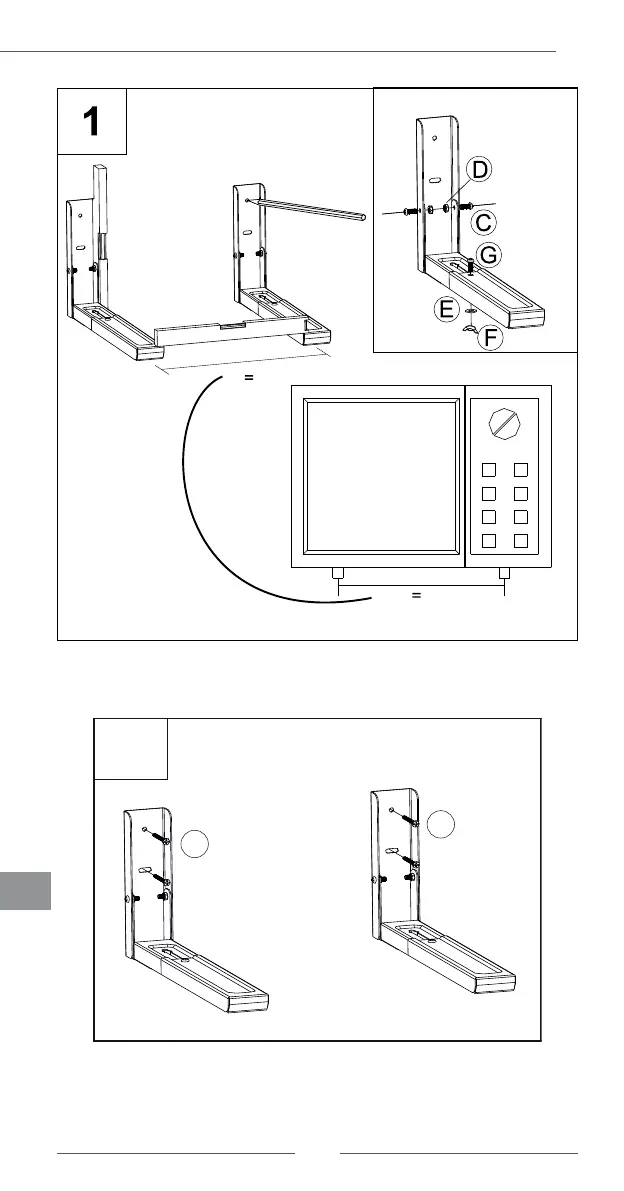 1

D

C

G

E

F

=

=