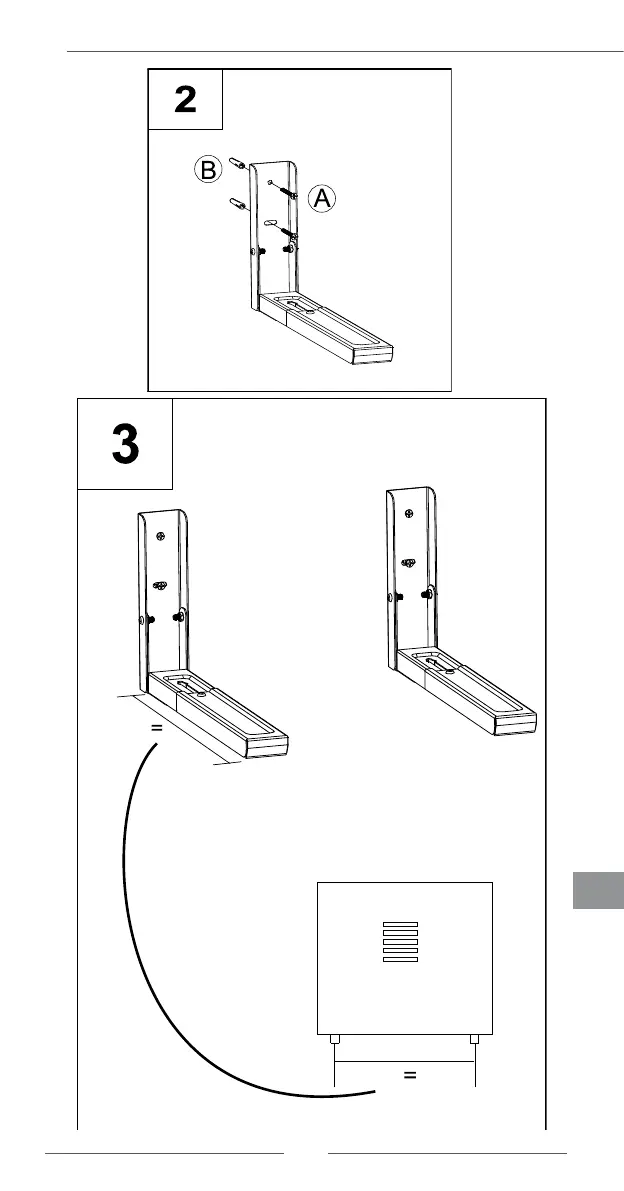 2

B

A

3

=

=