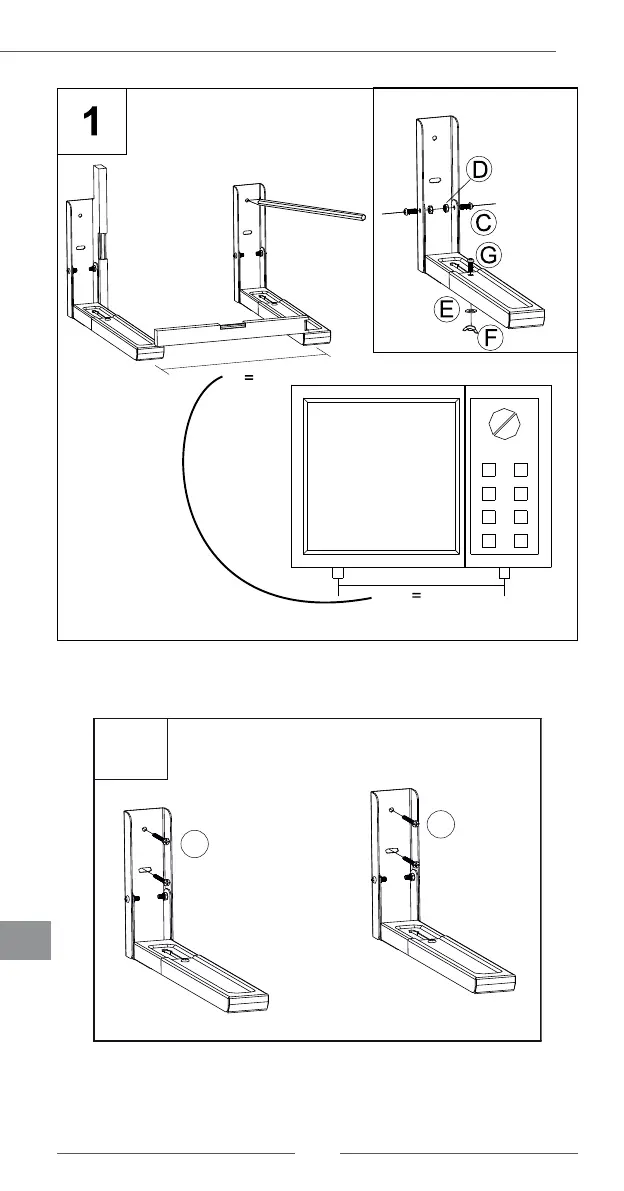 1

D

C

G

E

F

=

=