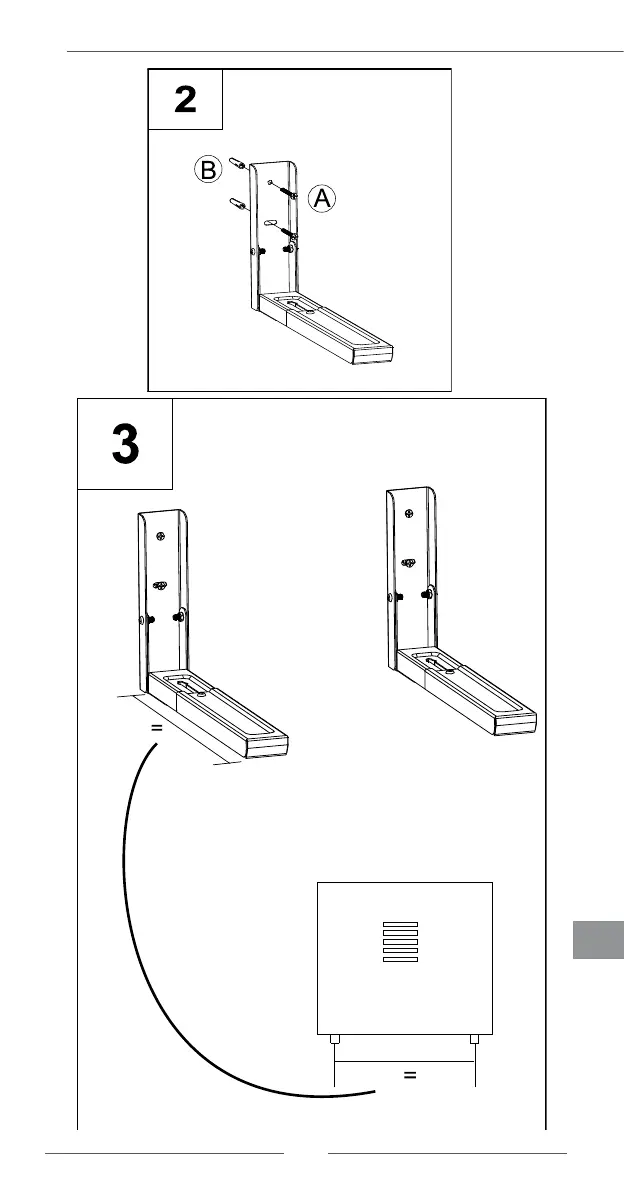 2

B

A

3

=

=