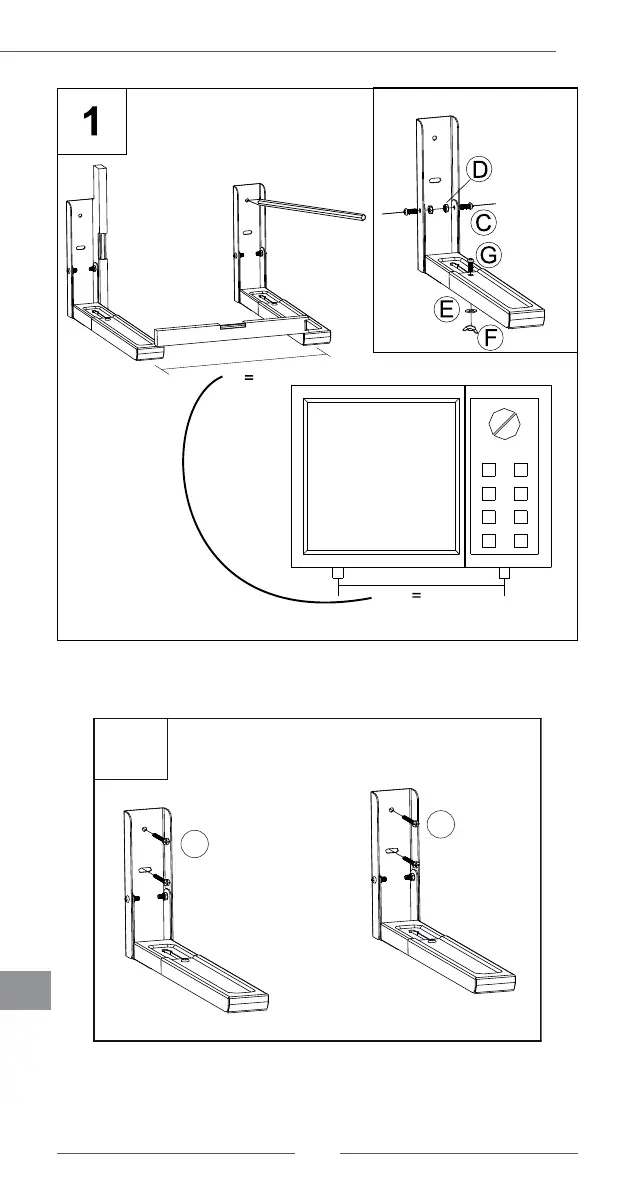 1

D

C

G

E

F

=

=