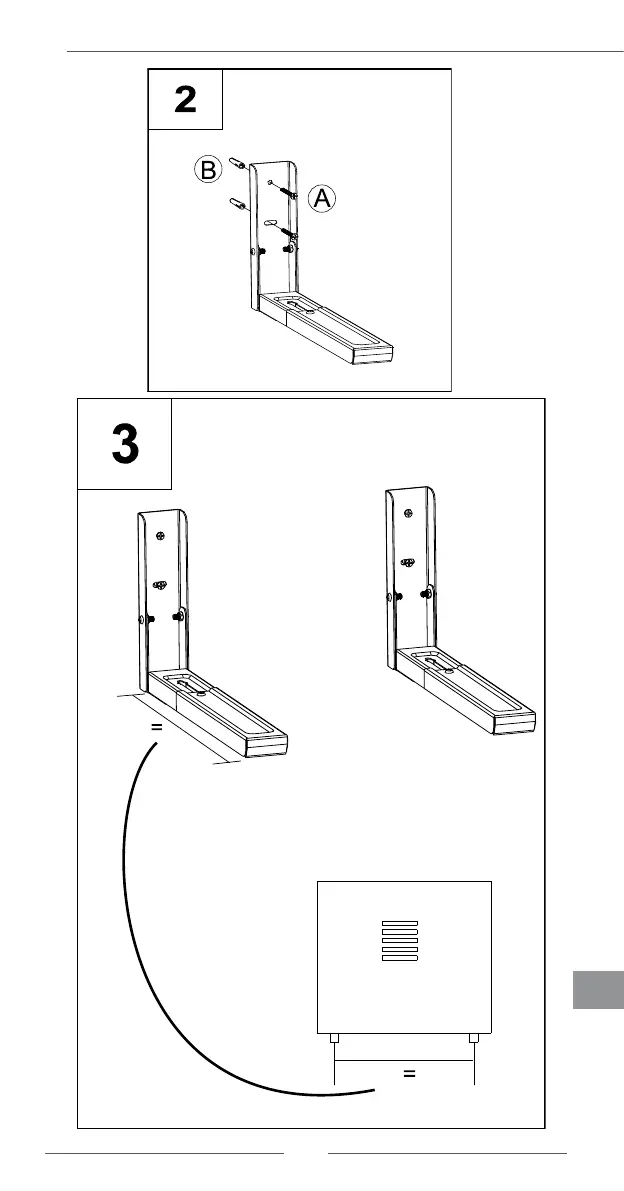 2

B

A

3

=

=