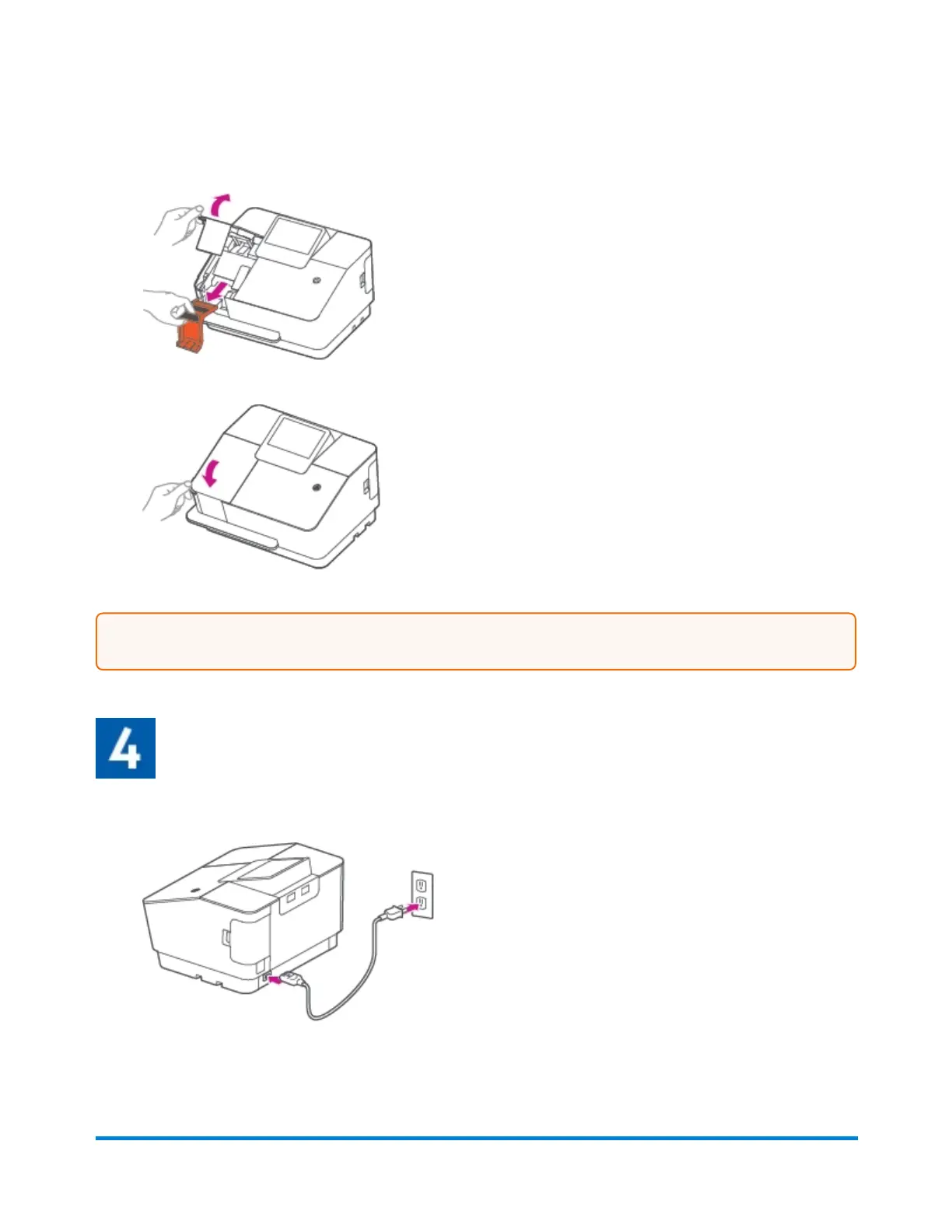 4