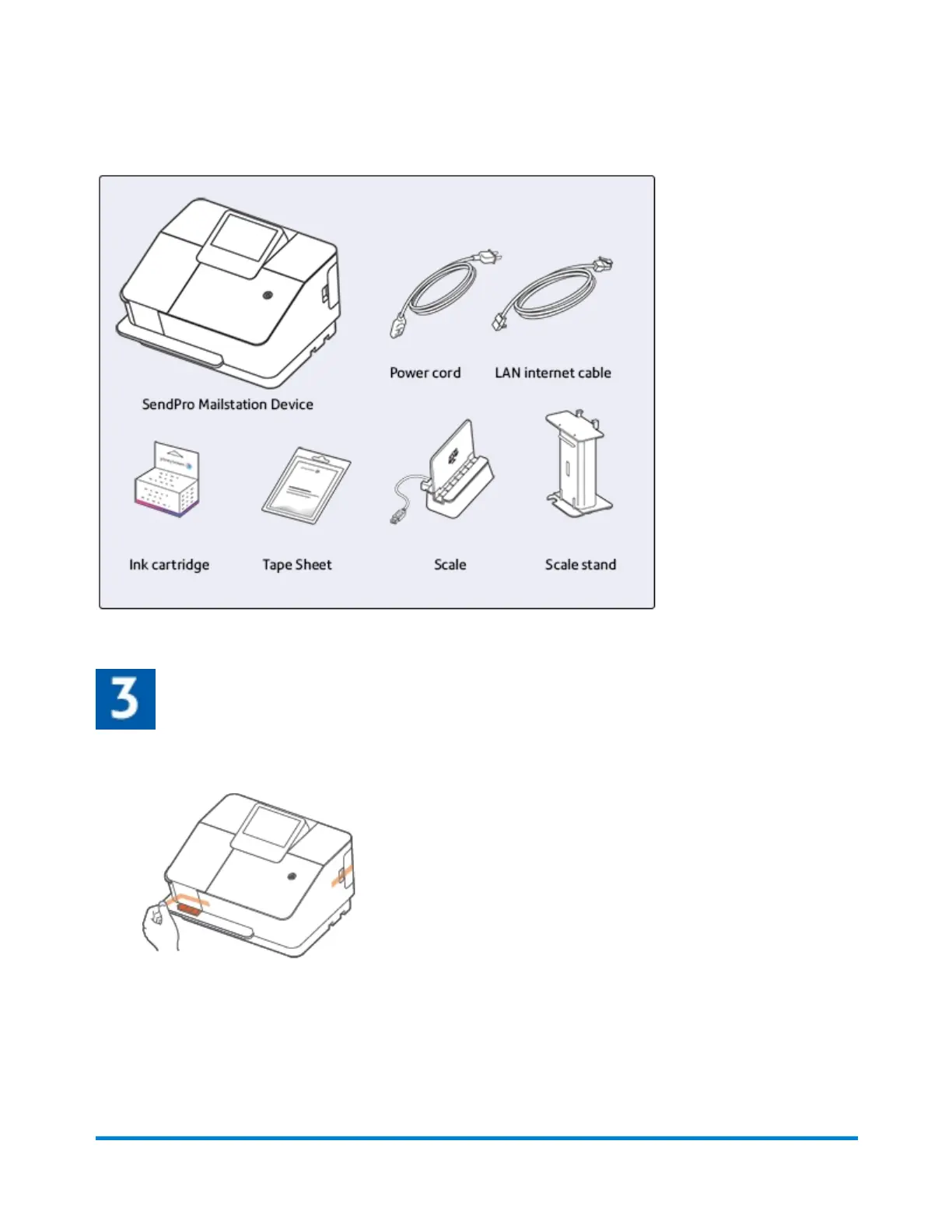 SendPro Mailstation Device

Power cord

LAN internet cable

Ink cartridge

Tape Sheet

Scale

Scale stand

3