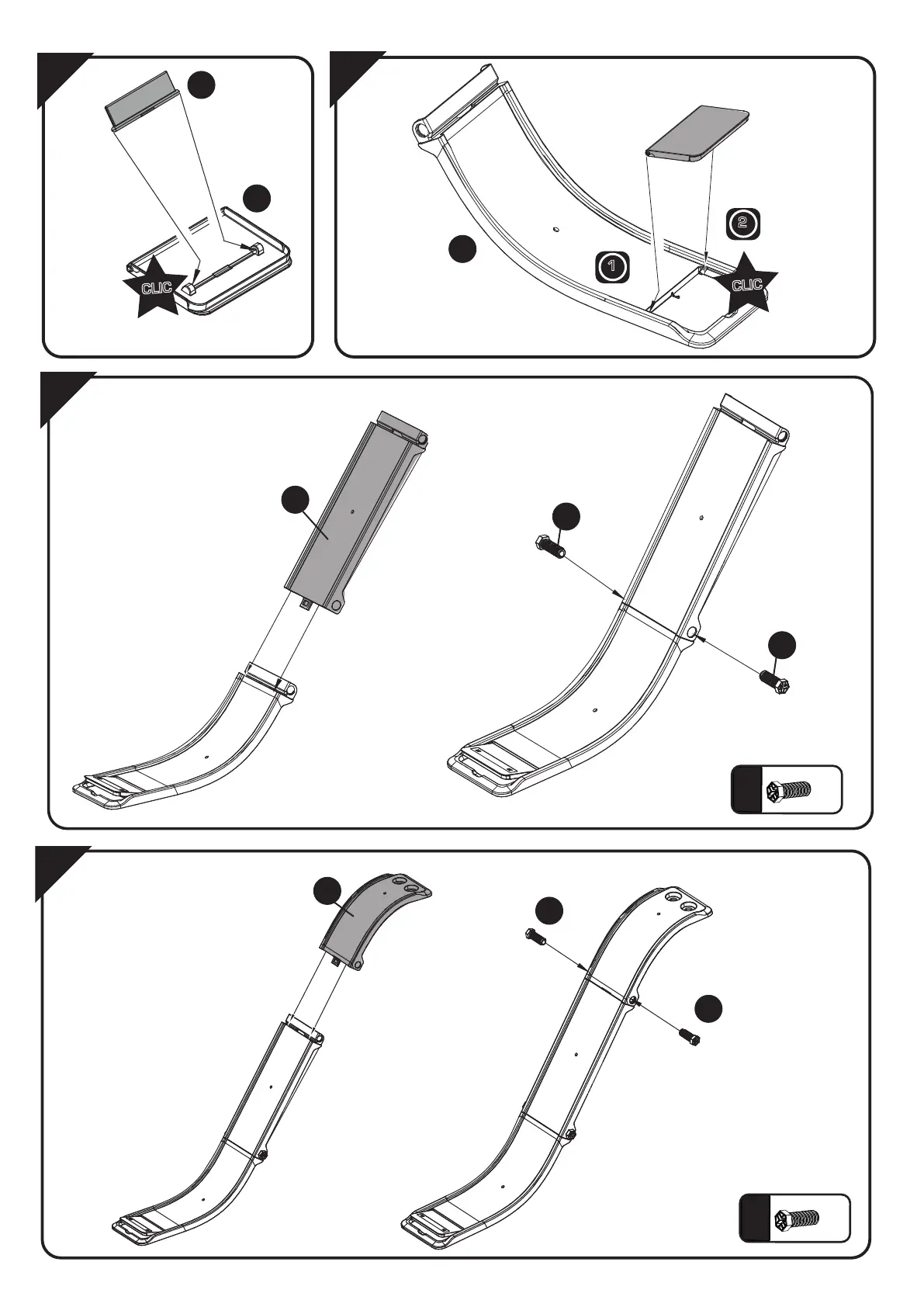 CLIC

1

2

CLIC