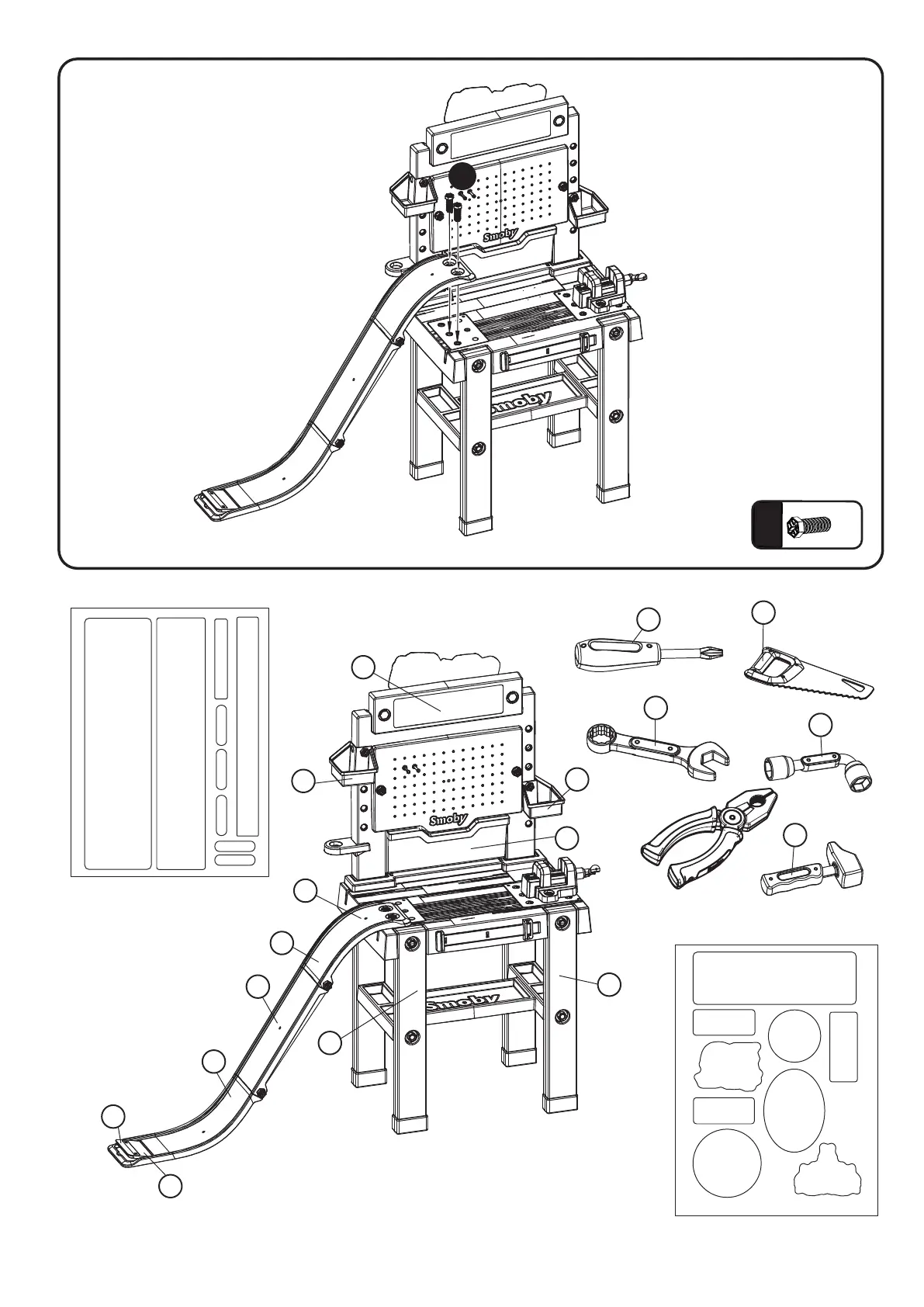 Smoby

Smoby

Smoby

Smoby