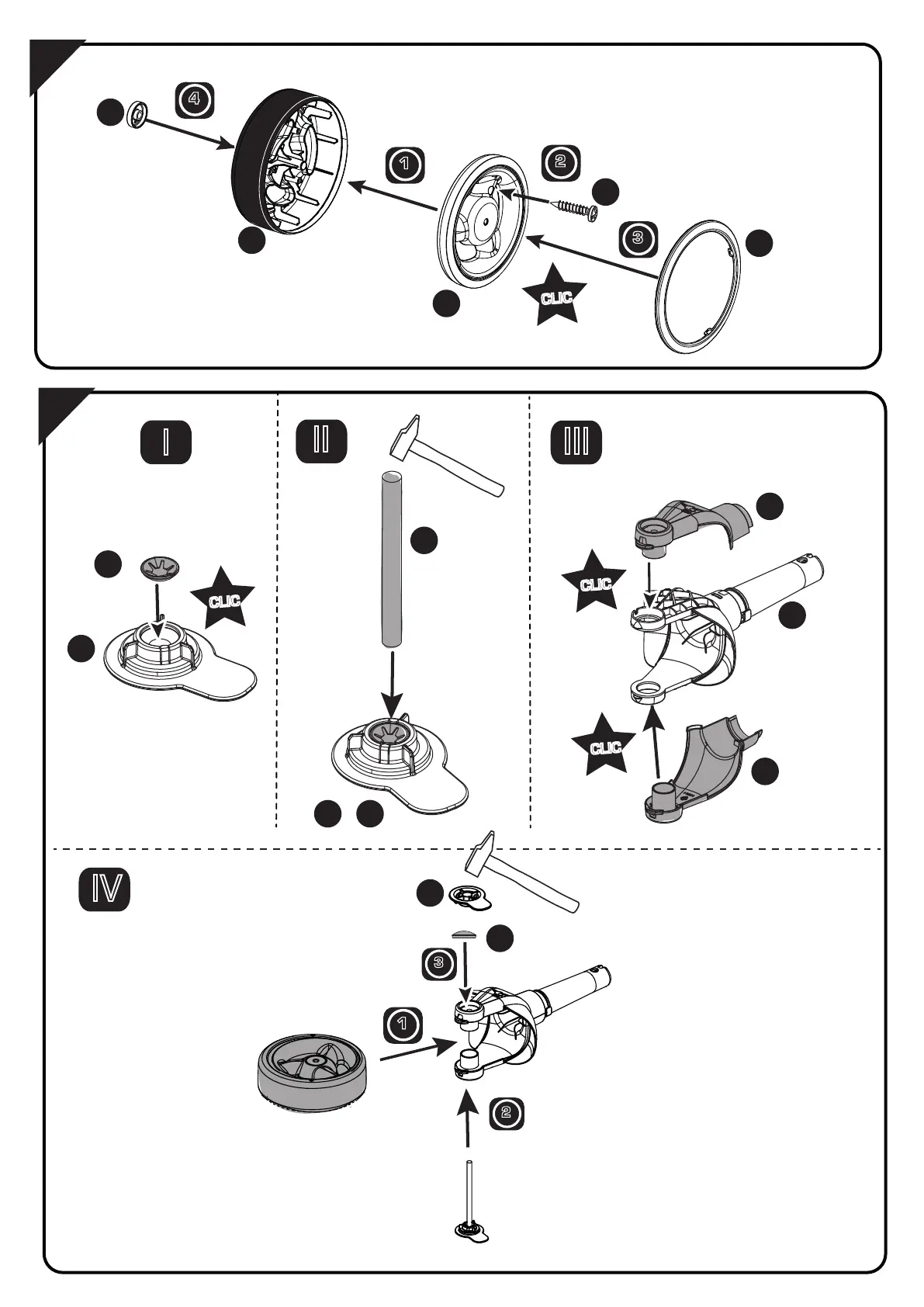 4
1
2
3
CLIC

I
II
III
CLIC
CLIC
CLIC

IV
3
1
2