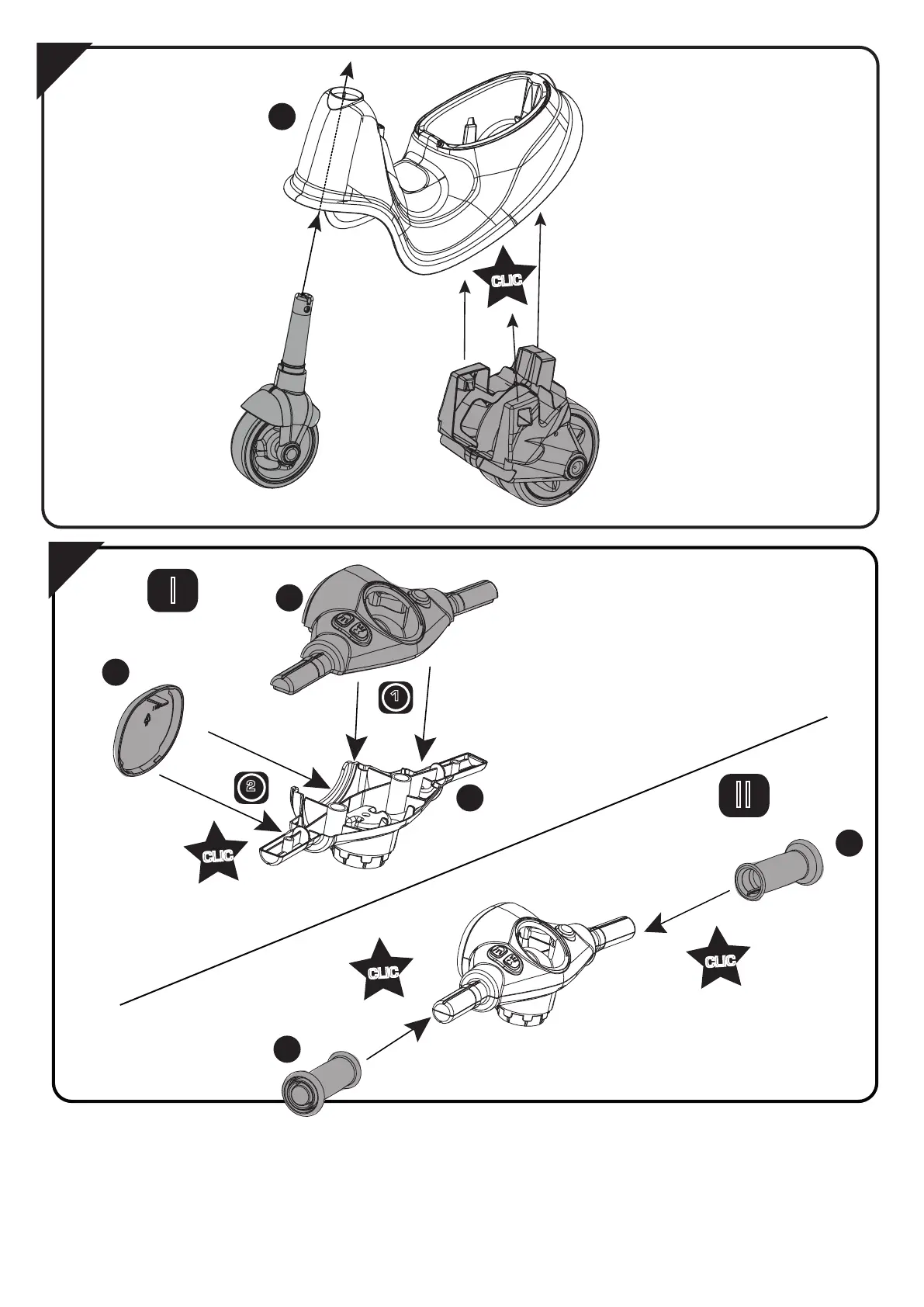 CLIC

I

1

2

CLIC

II

CLIC

CLIC