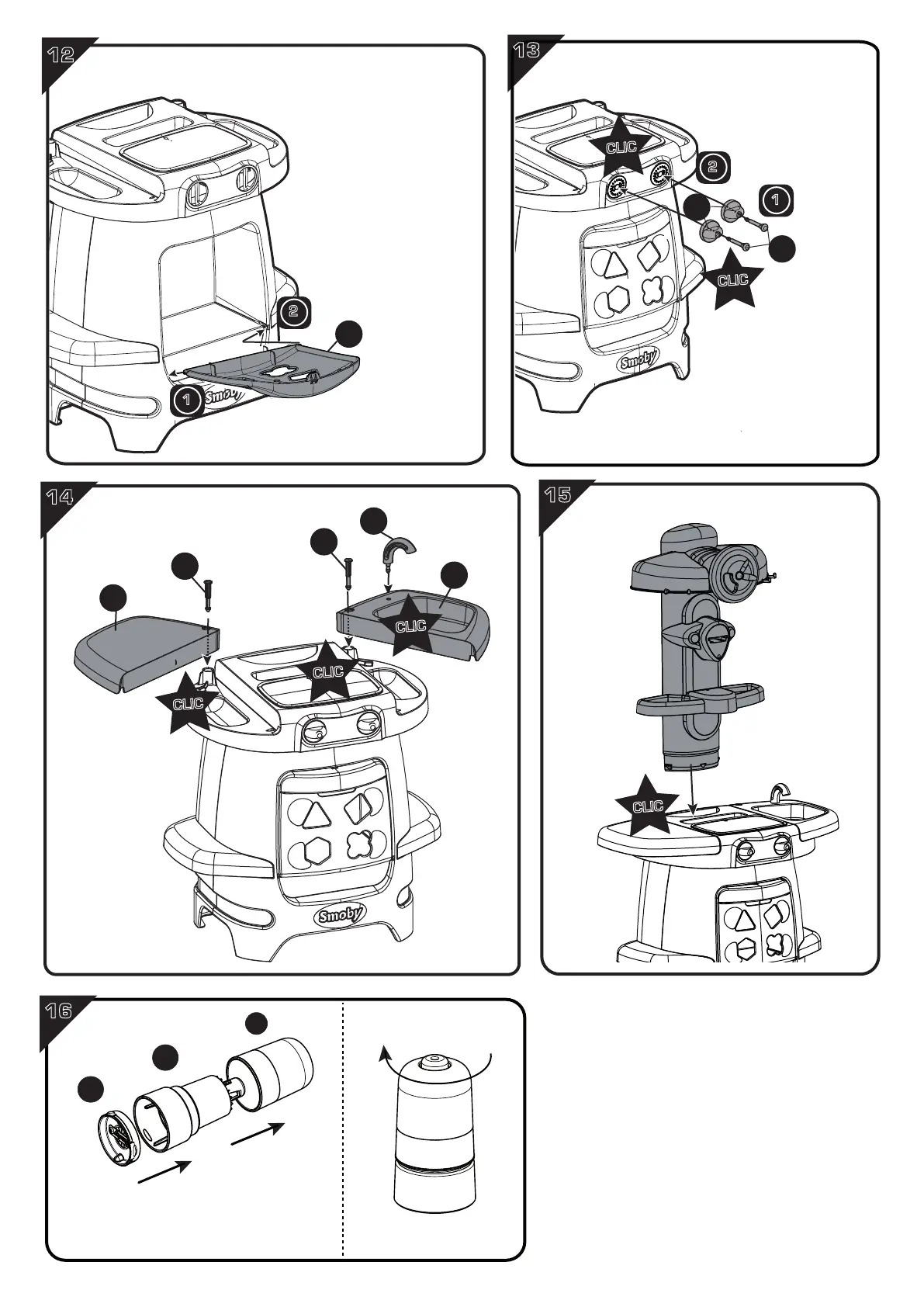 12

2

1

Smoby

13

CLIC

2

1

CLIC

Smoby

14

CLIC

CLIC

CLIC

Smoby

15

CLIC

16