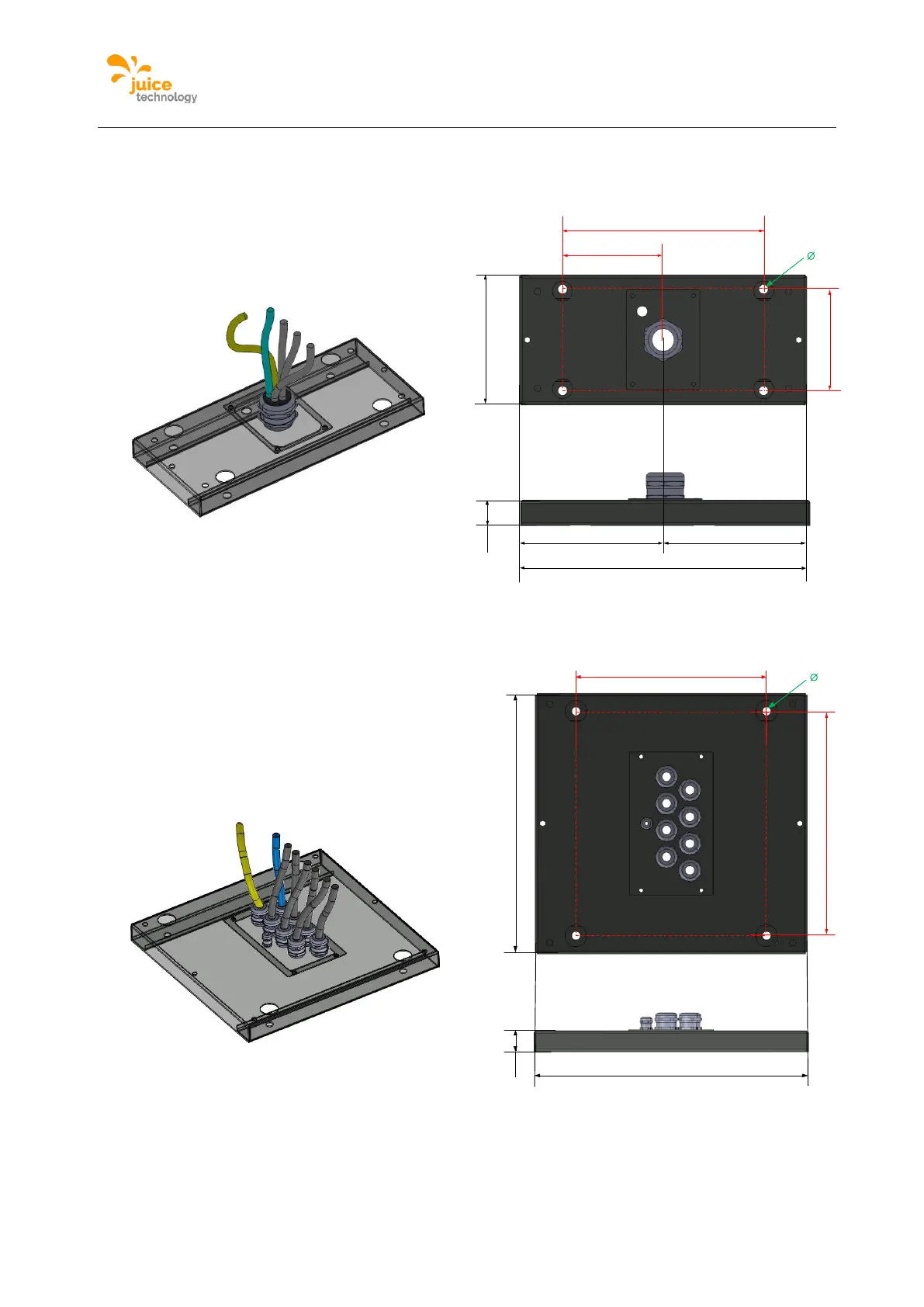 juice technology

Ø

Ø