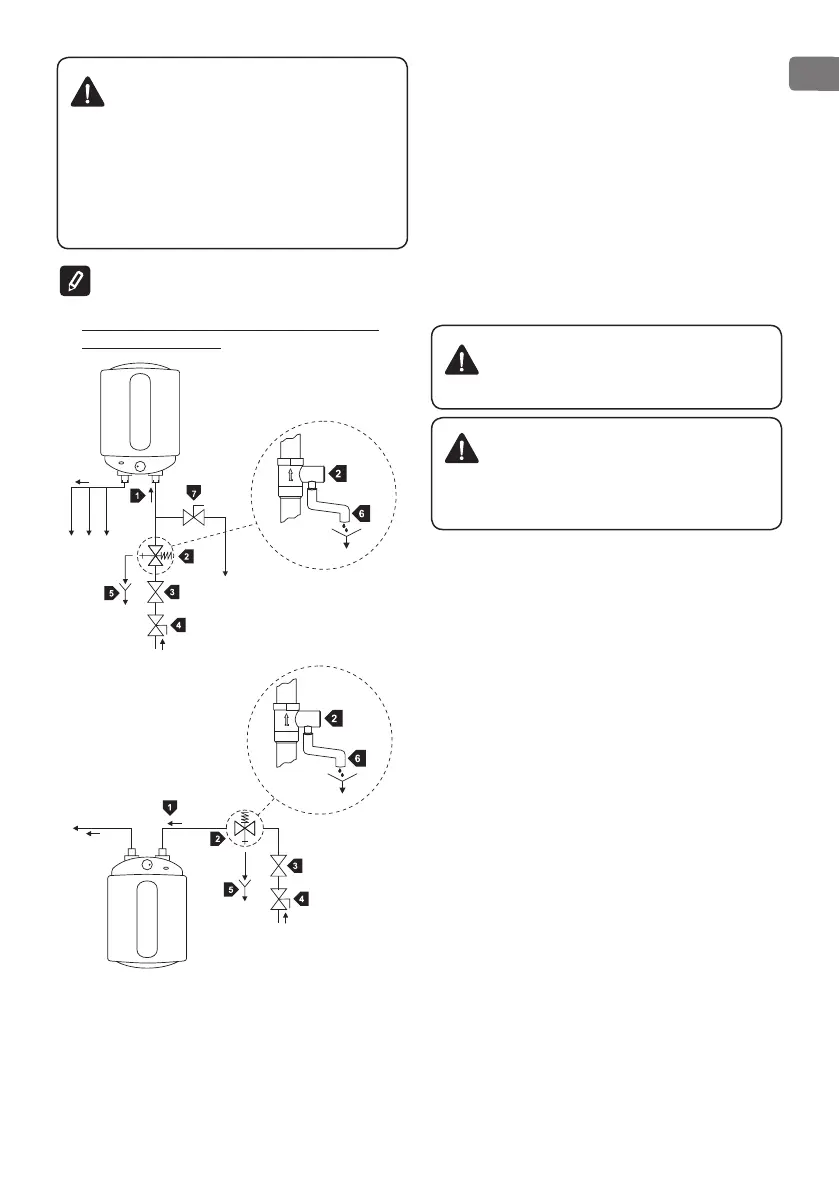 1

7

2

6

2

5

3

4

2

6

1

2

3

5

4