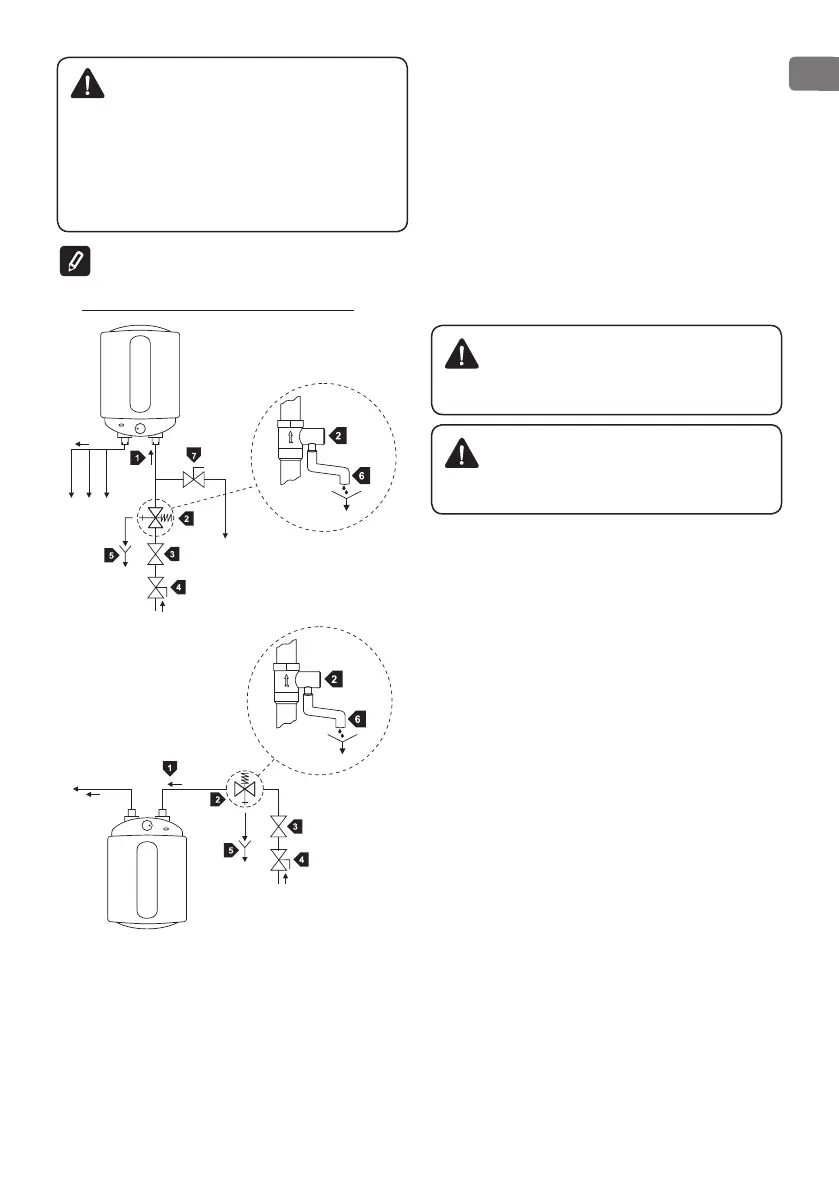 1

7

2

6

2

5

3

4

2

6

1

2

3

5

4