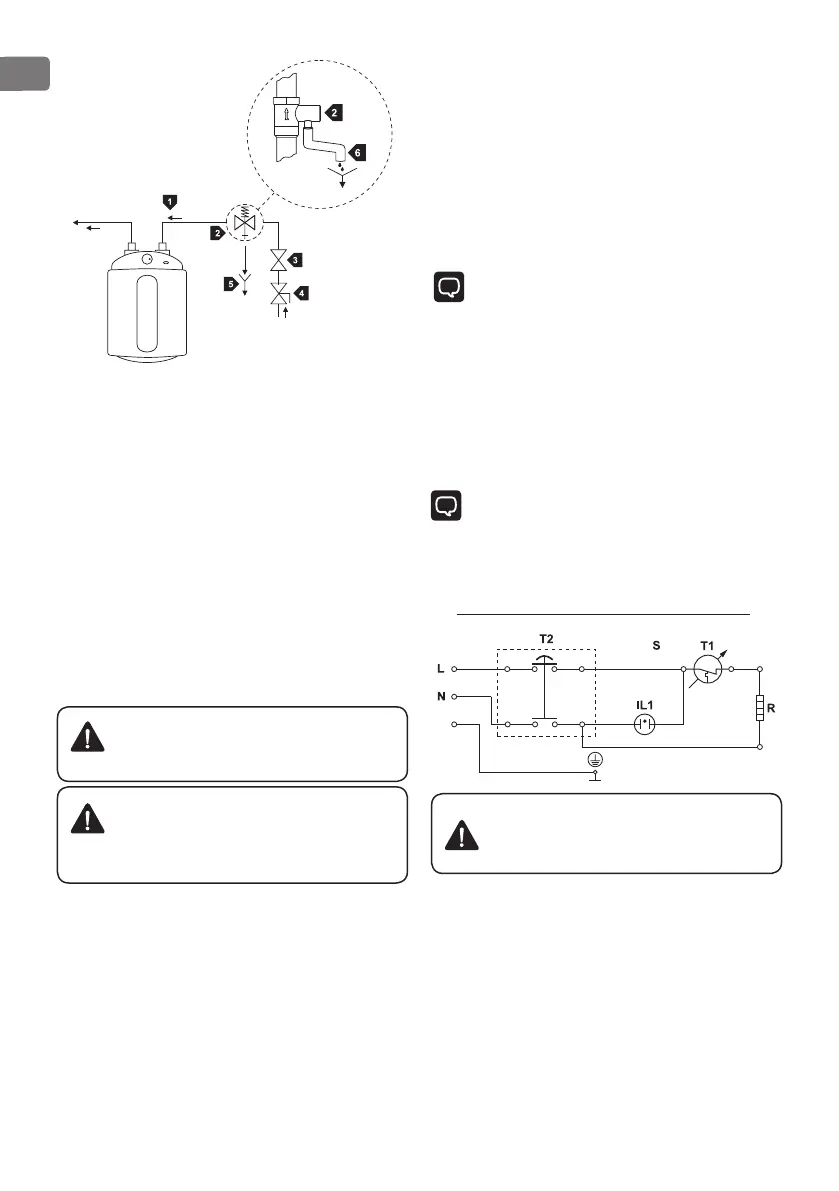 2

6

1

2

3

5

4

T2

S

T1

L

N

IL1

R