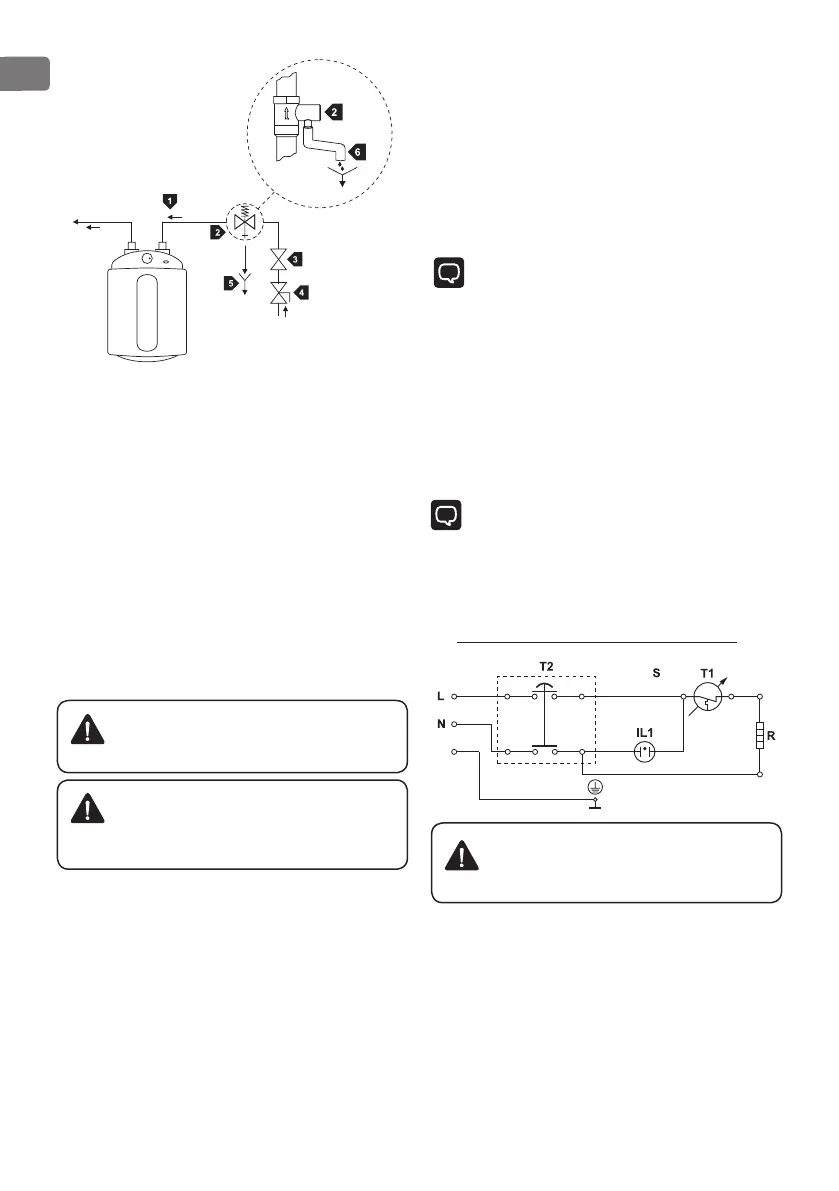 2

6

1

2

3

5

4

T2

S

T1

L

N

IL1

R