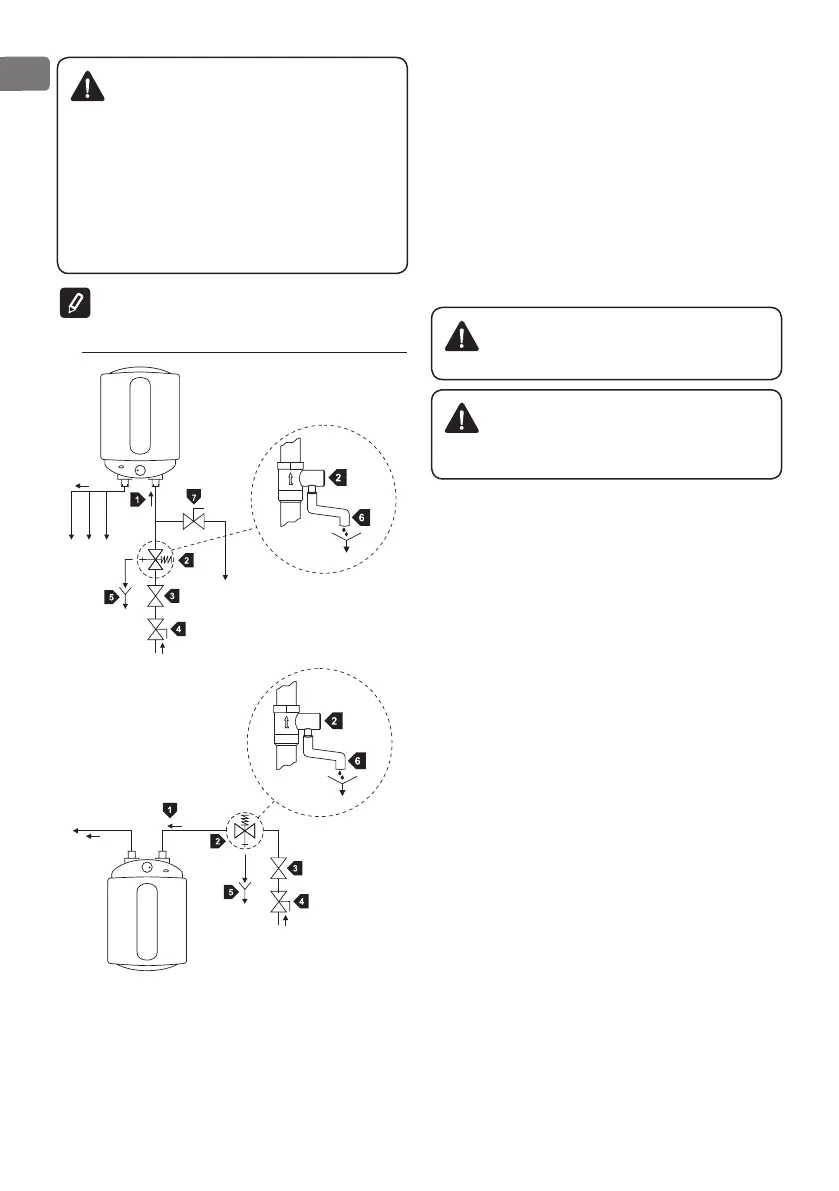 1

7

2

6

2

5

3

4

2

6

1

2

3

5

4