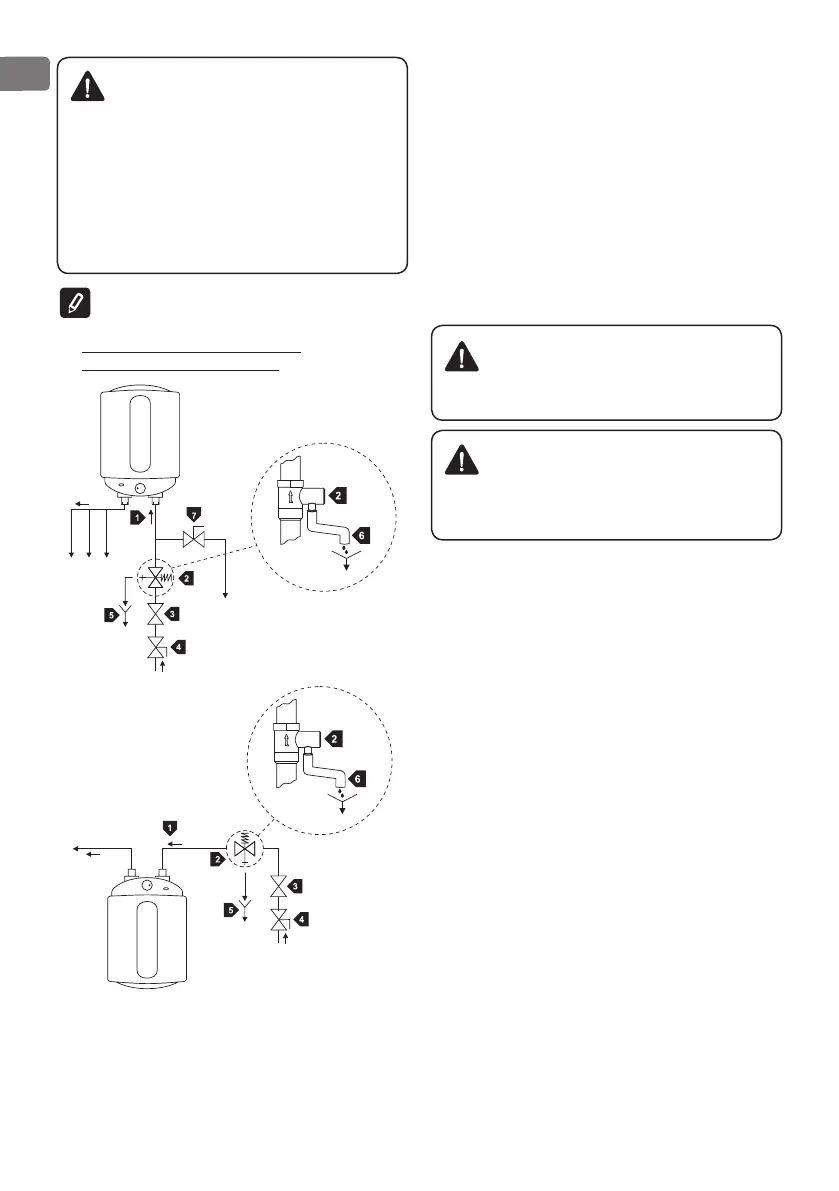 1

7

2

6

2

5

3

4

2

6

1

2

3

5

4